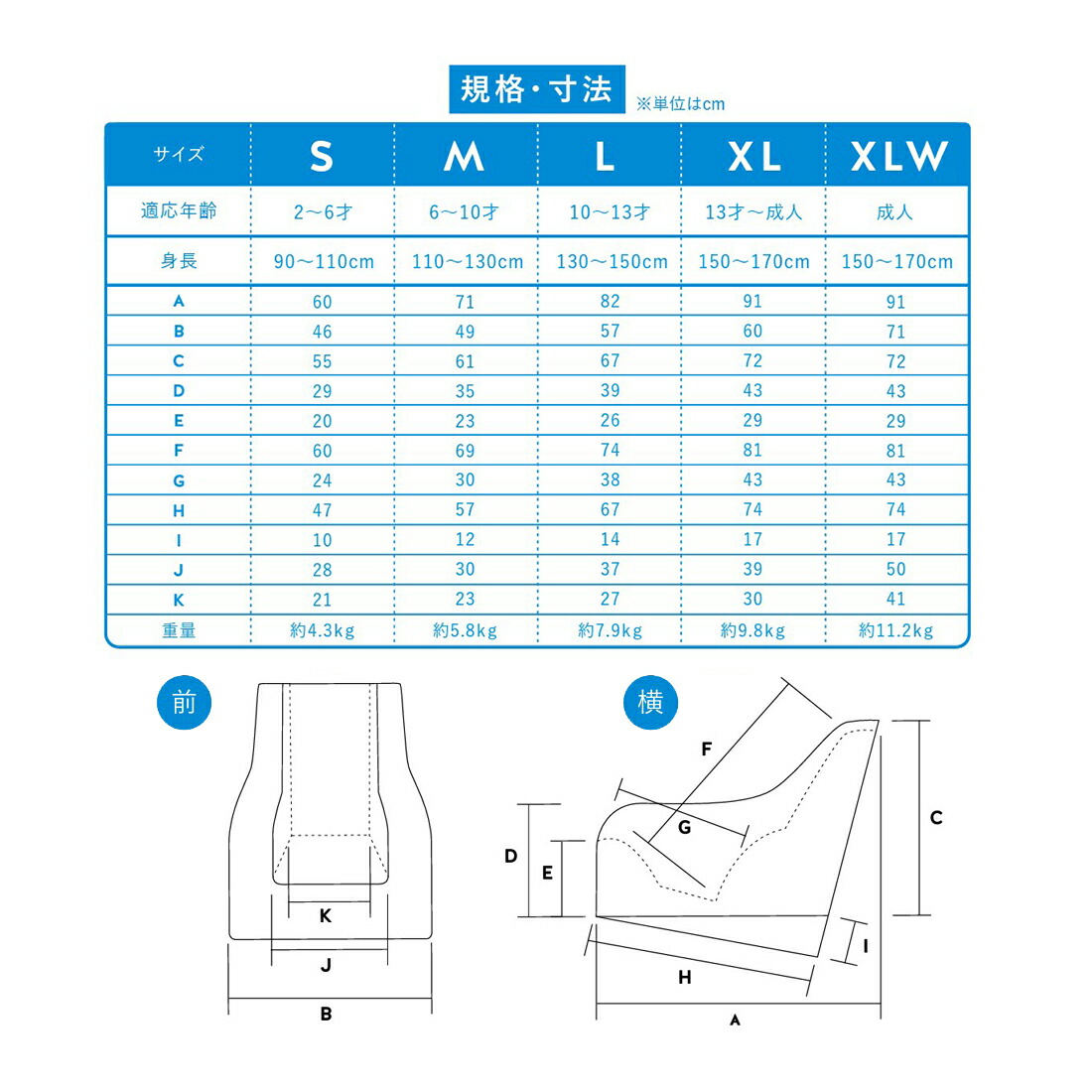 規格・寸法 ※単位はcm

| サイズ | S | M | L | XL | XLW |
|---|---|---|---|---|---|
| 適応年齢 | 2〜6才 | 6〜10才 | 10〜13才 | 13才〜成人 | 成人 |
| 身長 | 90〜110cm | 110〜130cm | 130〜150cm | 150〜170cm | 150〜170cm |
| A | 60 | 71 | 82 | 91 | 91 |
| B | 46 | 49 | 57 | 60 | 71 |
| C | 55 | 61 | 67 | 72 | 72 |
| D | 29 | 35 | 39 | 43 | 43 |
| E | 20 | 23 | 26 | 29 | 29 |
| F | 60 | 69 | 74 | 81 | 81 |
| G | 24 | 30 | 38 | 43 | 43 |
| H | 47 | 57 | 67 | 74 | 74 |
| I | 10 | 12 | 14 | 17 | 17 |
| J | 28 | 30 | 37 | 39 | 50 |
| K | 21 | 23 | 27 | 30 | 41 |
| 重量 | 約4.3kg | 約5.8kg | 約7.9kg | 約9.8kg | 約11.2kg |

前
K
J
B

横
F
G
D
E
C
I
H
A