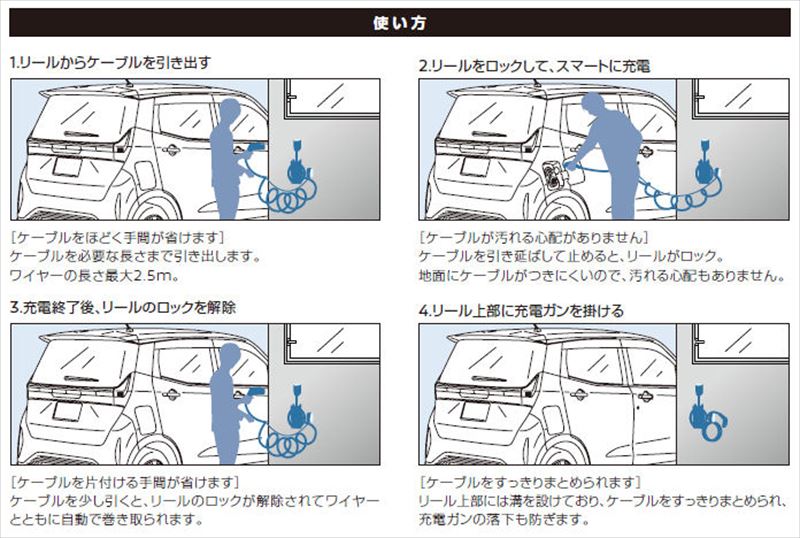 使い方

1.リールからケーブルを引き出す

[ケーブルをほどく手間が省けます]
ケーブルを必要な長さまで引き出します。
ワイヤーの長さ最大2.5m。

2.リールをロックして、スマートに充電

[ケーブルが汚れる心配がありません]
ケーブルを引き延ばして止めると、リールがロック。
地面にケーブルがつきにくいので、汚れる心配もありません。

3.充電終了後、リールのロックを解除

[ケーブルを片付ける手間が省けます]
ケーブルを少し引くと、リールのロックが解除されてワイヤーとともに自動で巻き取られます。

4.リール上部に充電ガンを掛ける

[ケーブルをすっきりまとめられます]
リール上部には溝を設けており、ケーブルをすっきりまとめられ、充電ガンの落下も防ぎます。