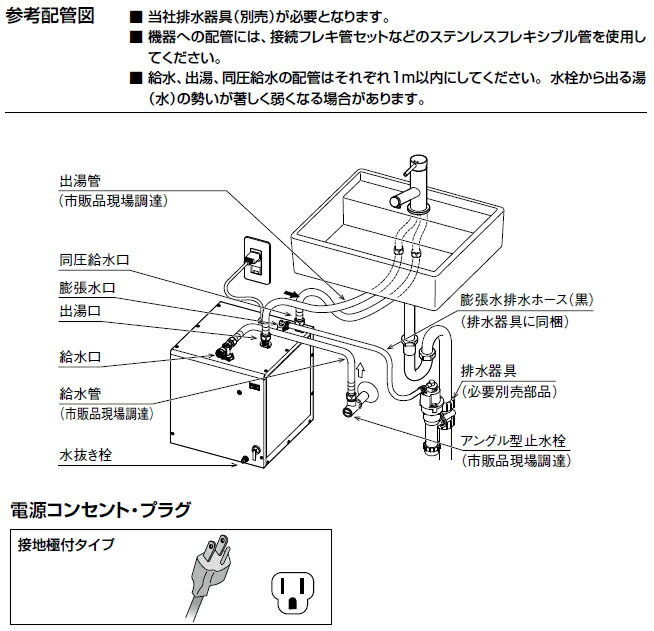 参考配管図

■ 当社排水器具(別売)が必要となります。
■ 機器への配管には、接続フレキ管セットなどのステンレスフレキシブル管を使用してください。
■ 給水、出湯、同圧給水の配管はそれぞれ1m以内にしてください。水栓から出る湯(水)の勢いが著しく弱くなる場合があります。

出湯管
(市販品現場調達)

同圧給水口

膨張水口

出湯口

給水口

給水管
(市販品現場調達)

水抜き栓

膨張水排水ホース(黒)
(排水器具に同梱)

排水器具
(必要別売部品)

アングル型止水栓
(市販品現場調達)

電源コンセント・プラグ

接地極付タイプ