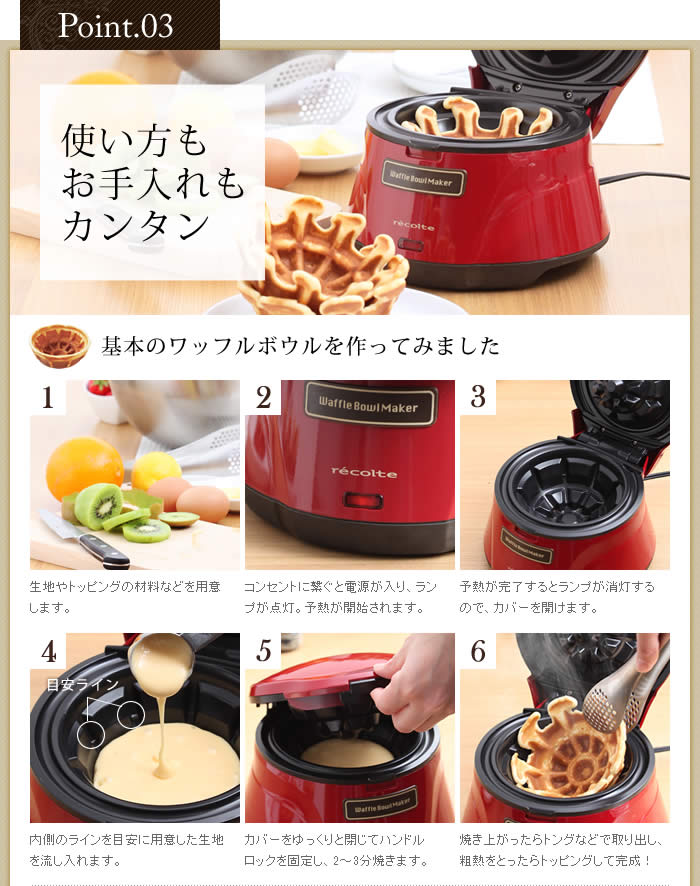 Point.03

使い方も
お手入れも
カンタン

Waffle Bowl Maker

récolte

基本のワッフルボウルを作ってみました

1

生地やトッピングの材料などを用意します。

2

Waffle Bowl Maker

récolte

コンセントに繋ぐと電源が入り、ランプが点灯。予熱が開始されます。

3

Waffle Bowl Maker

予熱が完了するとランプが消灯するので、カバーを開けます。

4

目安ライン

内側のラインを目安に用意した生地を流し入れます。

5

Waffle Bowl Maker

カバーをゆっくりと閉じてハンドルロックを固定し、2～3分焼きます。

6

焼き上がったらトングなどで取り出し、粗熱をとったらトッピングして完成！