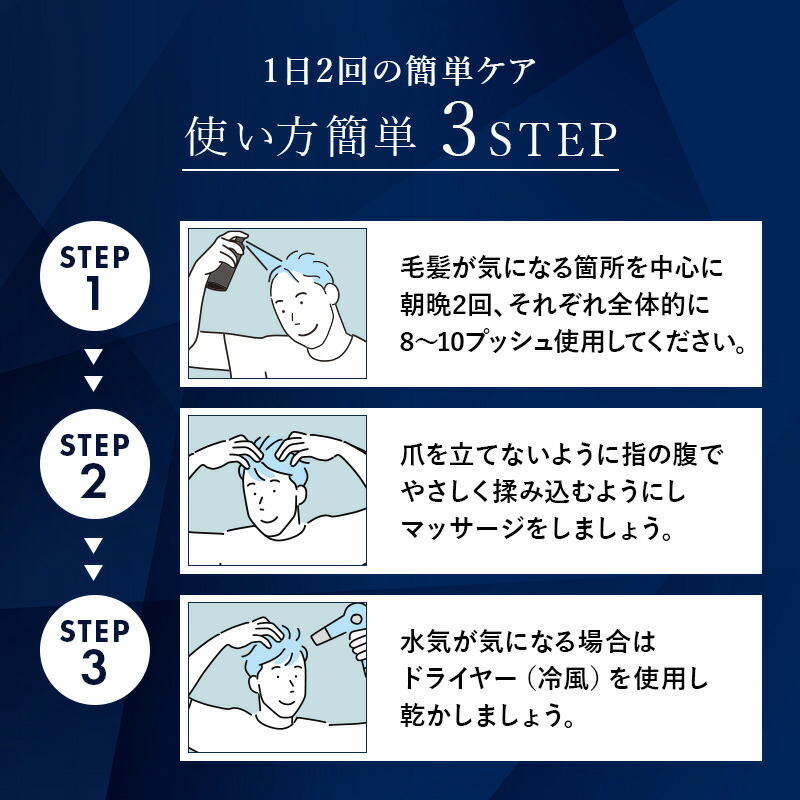 1日2回の簡単ケア

使い方簡単 3STEP

STEP 1

毛髪が気になる箇所を中心に朝晩2回、それぞれ全体的に8〜10プッシュ使用してください。

STEP 2

爪を立てないように指の腹でやさしく揉み込むようにしマッサージをしましょう。

STEP 3

水気が気になる場合はドライヤー（冷風）を使用し乾かしましょう。