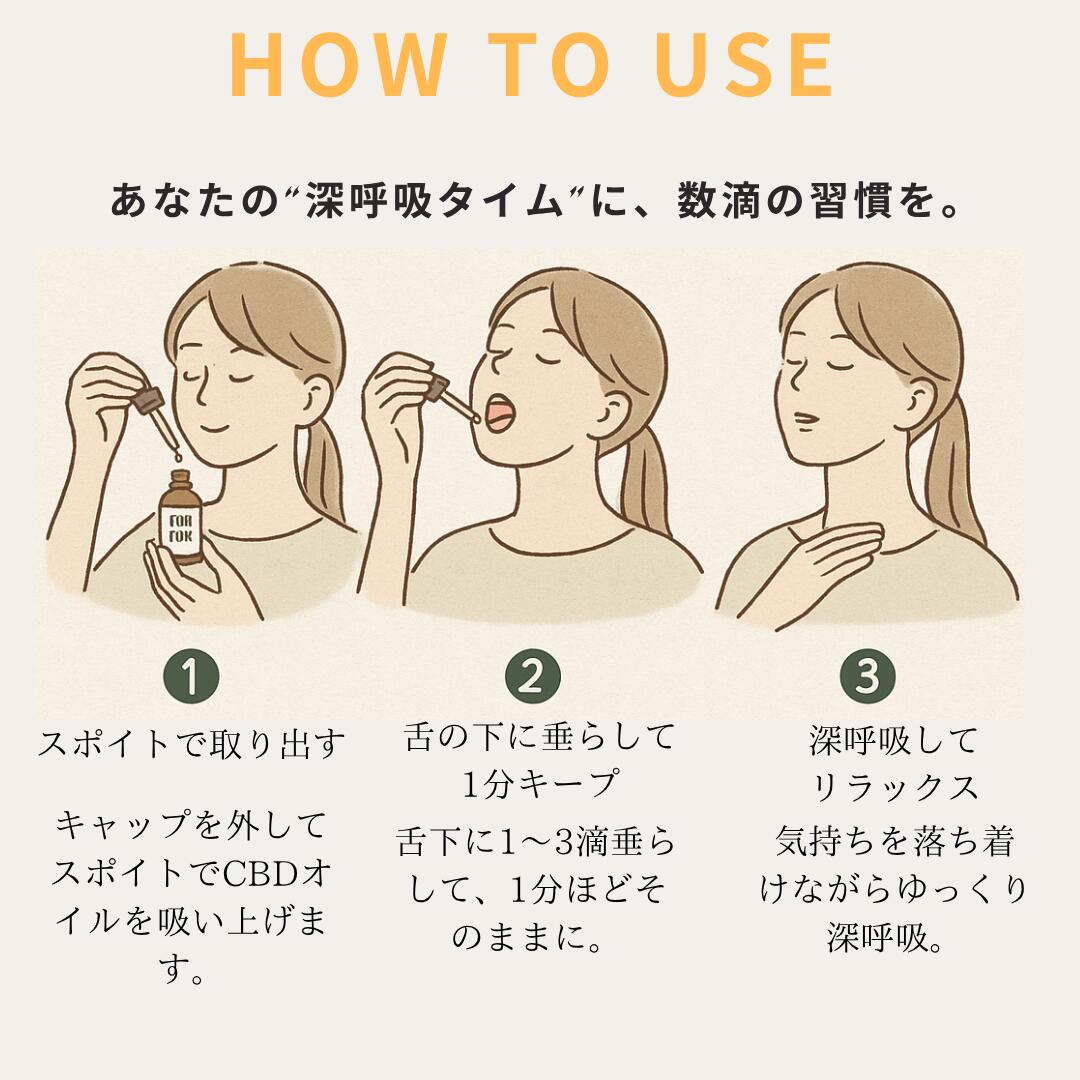 HOW TO USE

あなたの“深呼吸タイム”に、数滴の習慣を。

FOR
FOK

1

スポイトで取り出す

キャップを外してスポイトでCBDオイルを吸い上げます。

2

舌の下に垂らして1分キープ

舌下に1〜3滴垂らして、1分ほどそのままに。

3

深呼吸してリラックス

気持ちを落ち着けながらゆっくり深呼吸。