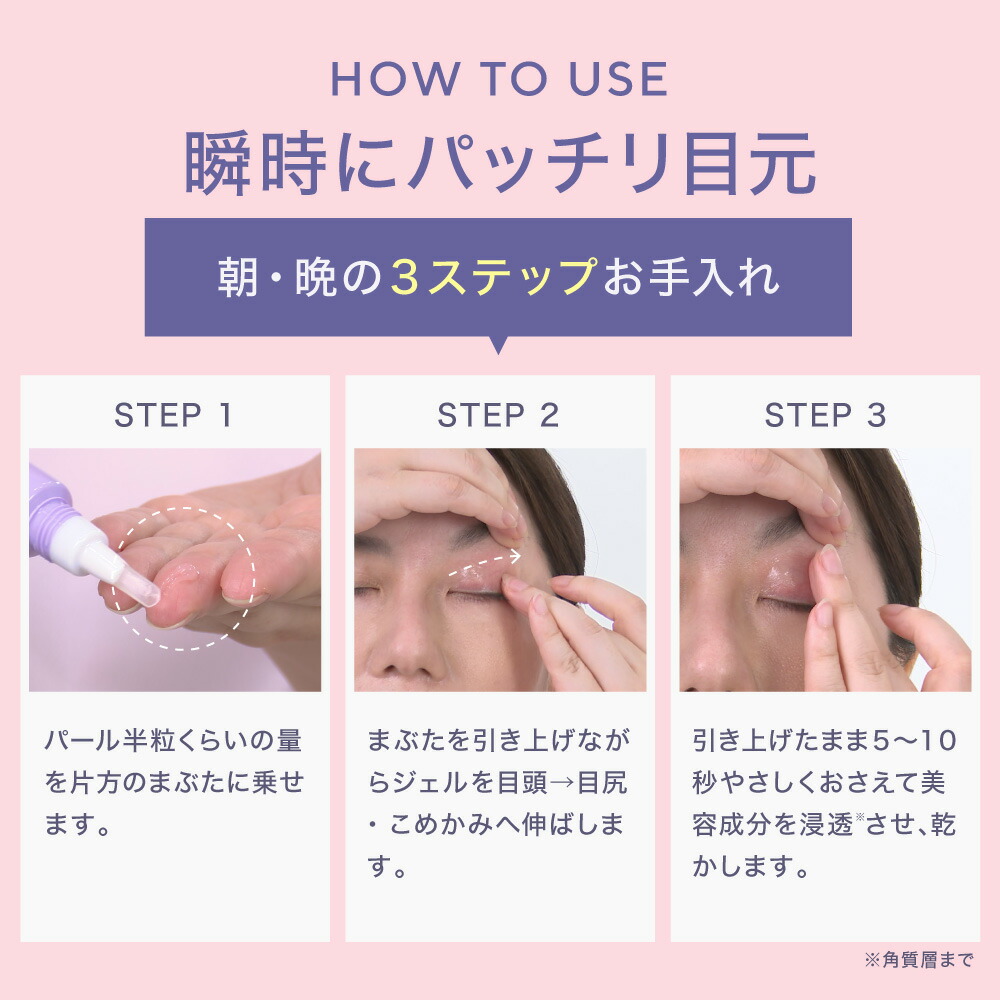 HOW TO USE

瞬時にパッチリ目元

朝・晩の3ステップお手入れ

STEP 1

パール半粒くらいの量を片方のまぶたに乗せます。

STEP 2

まぶたを引き上げながらジェルを目頭→目尻・こめかみへ伸ばします。

STEP 3

引き上げたまま5〜10秒やさしくおさえて美容成分を浸透※させ、乾かします。

※角質層まで