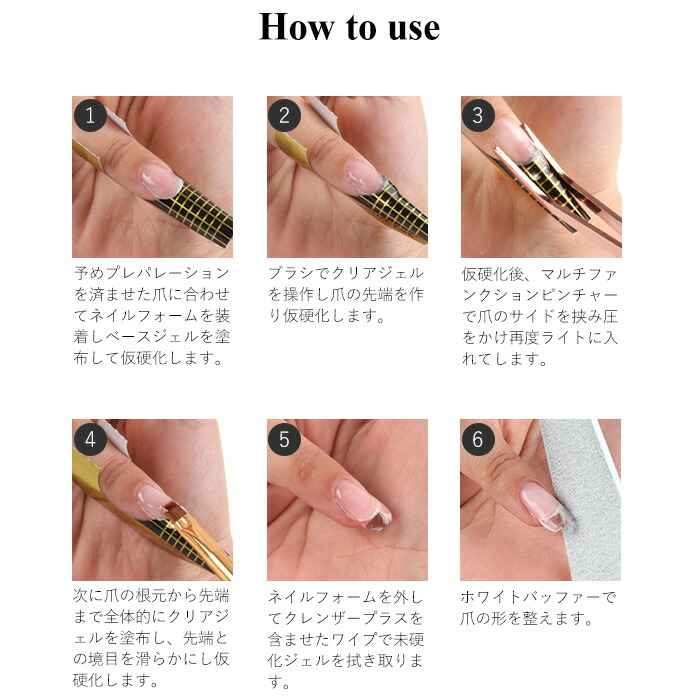 How to use

1

予めプレパレーションを済ませた爪に合わせてネイルフォームを装着しベースジェルを塗布して仮硬化します。

2

ブラシでクリアジェルを操作し爪の先端を作り仮硬化します。

3

仮硬化後、マルチファンクションピンチャーで爪のサイドを挟み圧をかけ再度ライトに入れてします。

4

次に爪の根元から先端まで全体的にクリアジェルを塗布し、先端との境目を滑らかにし仮硬化します。

5

ネイルフォームを外してクレンザープラスを含ませたワイプで未硬化ジェルを拭き取ります。

6

ホワイトバッファーで爪の形を整えます。