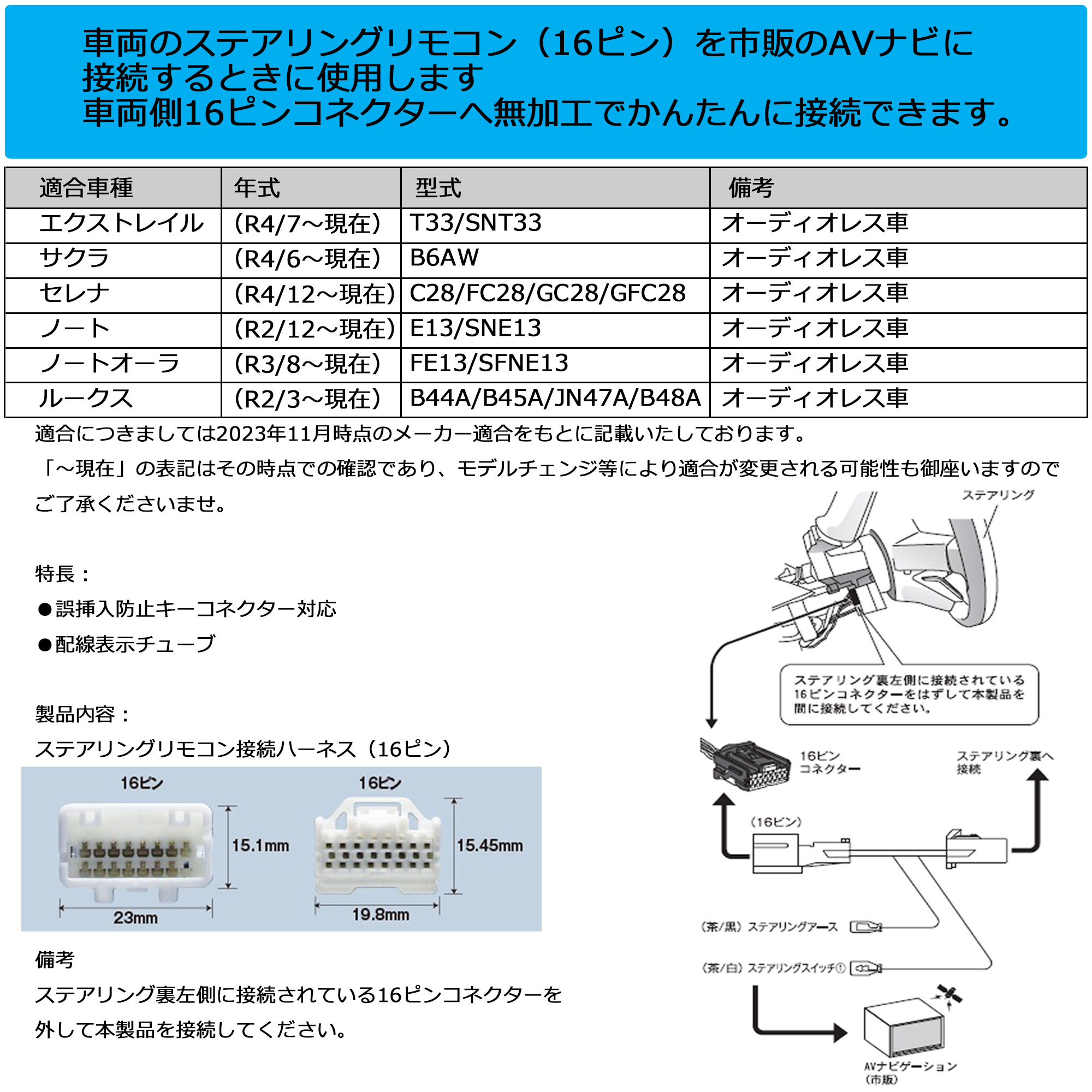 車両のステアリングリモコン（16ピン）を市販のAVナビに接続するときに使用します
車両側16ピンコネクターへ無加工でかんたんに接続できます。

| 適合車種 | 年式 | 型式 | 備考 |
|---|---|---|---|
| エクストレイル | （R4/7～現在） | T33/SNT33 | オーディオレス車 |
| サクラ | （R4/6～現在） | B6AW | オーディオレス車 |
| セレナ | （R4/12～現在） | C28/FC28/GC28/GFC28 | オーディオレス車 |
| ノート | （R2/12～現在） | E13/SNE13 | オーディオレス車 |
| ノートオーラ | （R3/8～現在） | FE13/SFNE13 | オーディオレス車 |
| ルークス | （R2/3～現在） | B44A/B45A/JN47A/B48A | オーディオレス車 |

適合につきましては2023年11月時点のメーカー適合をもとに記載いたしております。
「～現在」の表記はその時点での確認であり、モデルチェンジ等により適合が変更される可能性も御座いますのでご了承くださいませ。

特長：
●誤挿入防止キーコネクター対応
●配線表示チューブ

製品内容：
ステアリングリモコン接続ハーネス（16ピン）

16ピン
15.1mm
23mm
16ピン
15.45mm
19.8mm

備考
ステアリング裏左側に接続されている16ピンコネクターを外して本製品を接続してください。

ステアリング
ステアリング裏左側に接続されている16ピンコネクターをはずして本製品を間に接続してください。
16ピンコネクター
ステアリング裏へ接続
（16ピン）
（茶/黒）ステアリングアース
（茶/白）ステアリングスイッチ①
AVナビゲーション（市販）