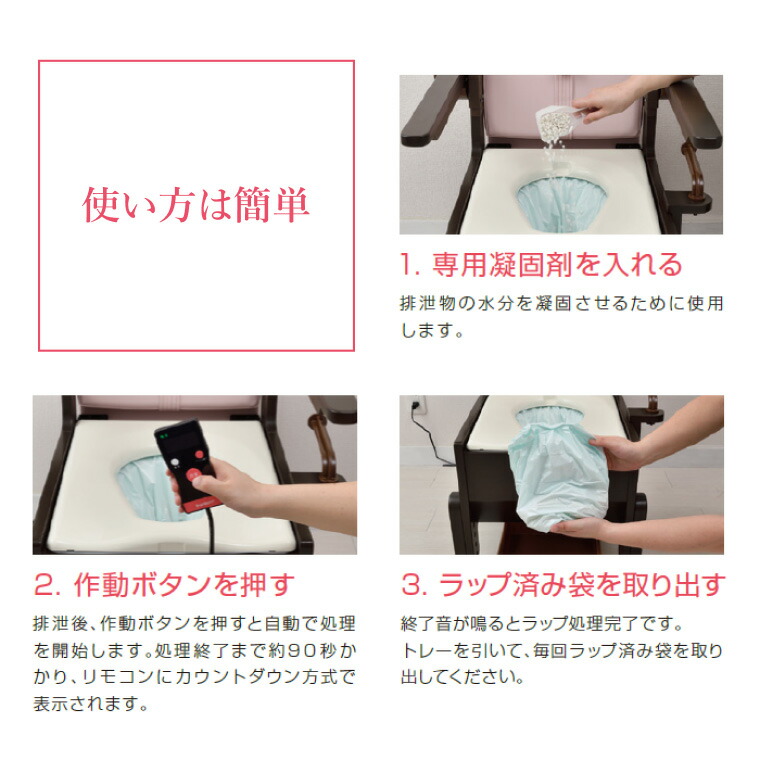 使い方は簡単

1. 専用凝固剤を入れる

排泄物の水分を凝固させるために使用します。

2. 作動ボタンを押す

排泄後、作動ボタンを押すと自動で処理を開始します。処理終了まで約90秒かかり、リモコンにカウントダウン方式で表示されます。

3. ラップ済み袋を取り出す

終了音が鳴るとラップ処理完了です。
トレーを引いて、毎回ラップ済み袋を取り出してください。