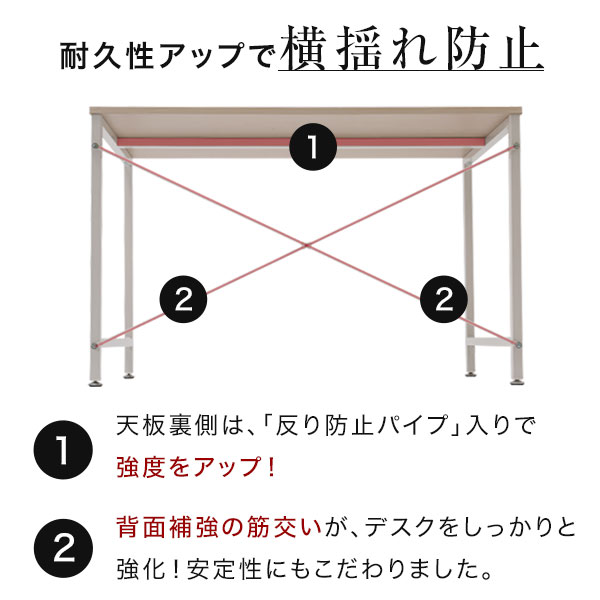 耐久性アップで横揺れ防止

1

2

2

1

天板裏側は、「反り防止パイプ」入りで強度をアップ！

2

背面補強の筋交いが、デスクをしっかりと強化！安定性にもこだわりました。