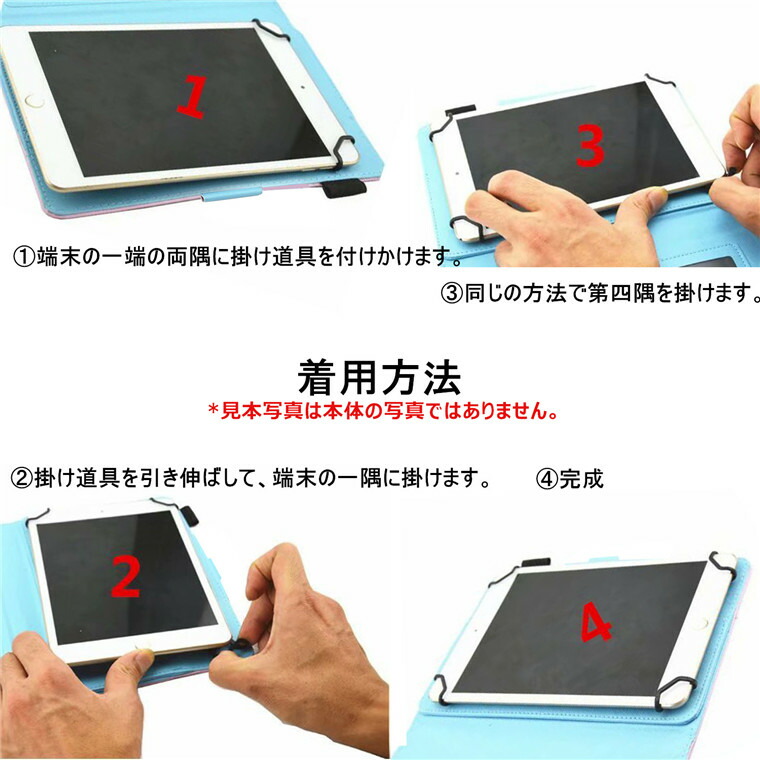 1

3

①端末の一端の両隅に掛け道具を付けかけます。

③同じの方法で第四隅を掛けます。

着用方法

＊見本写真は本体の写真ではありません。

②掛け道具を引き伸ばして、端末の一隅に掛けます。

④完成

2

4