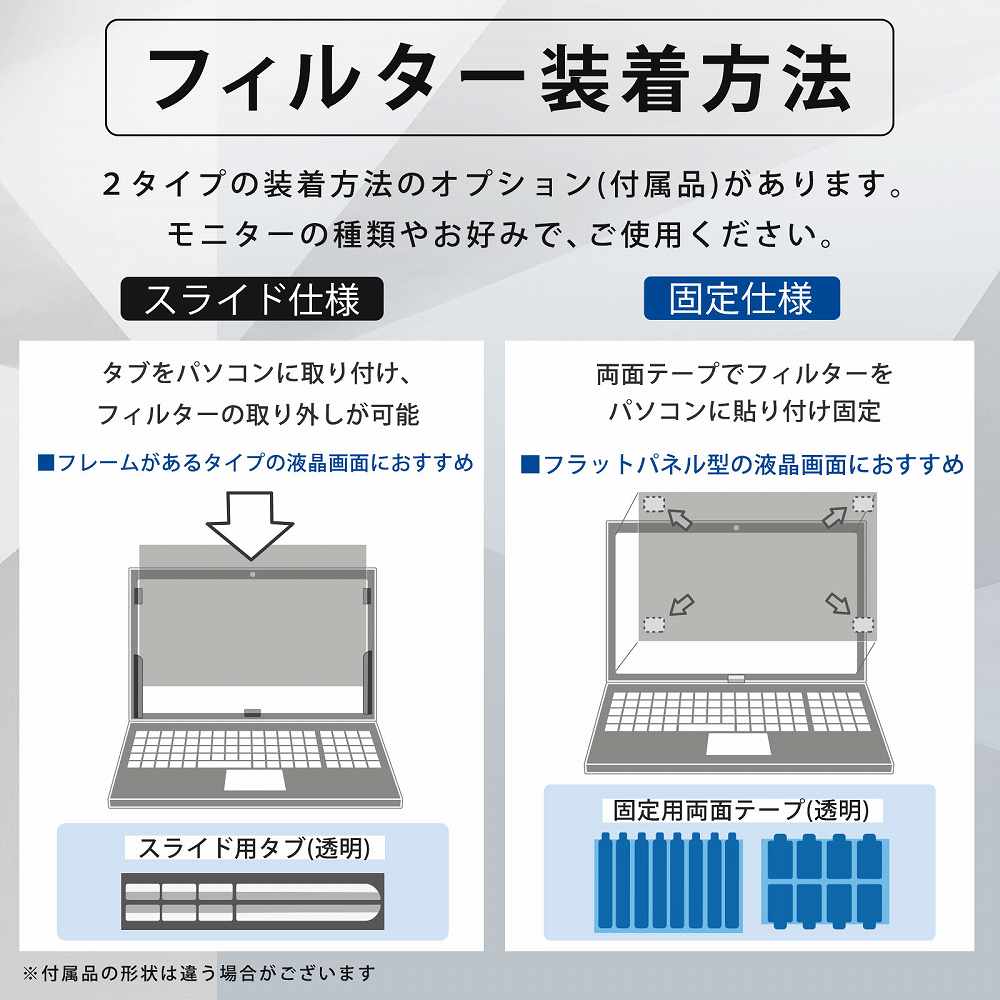 フィルター装着方法

2タイプの装着方法のオプション(付属品)があります。
モニターの種類やお好みで、ご使用ください。

スライド仕様

タブをパソコンに取り付け、
フィルターの取り外しが可能

■フレームがあるタイプの液晶画面におすすめ

スライド用タブ(透明)

固定仕様

両面テープでフィルターを
パソコンに貼り付け固定

■フラットパネル型の液晶画面におすすめ

固定用両面テープ(透明)

※付属品の形状は違う場合がございます