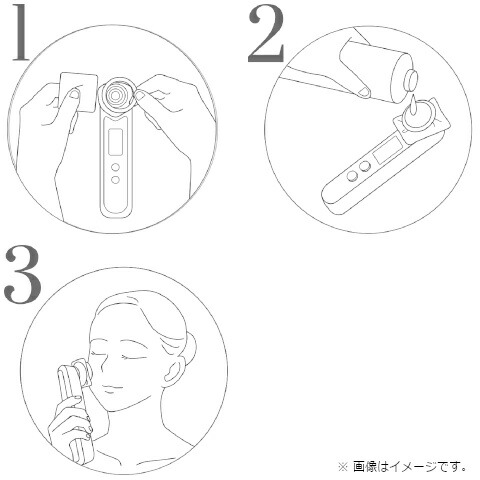 1

2

3

※ 画像はイメージです。