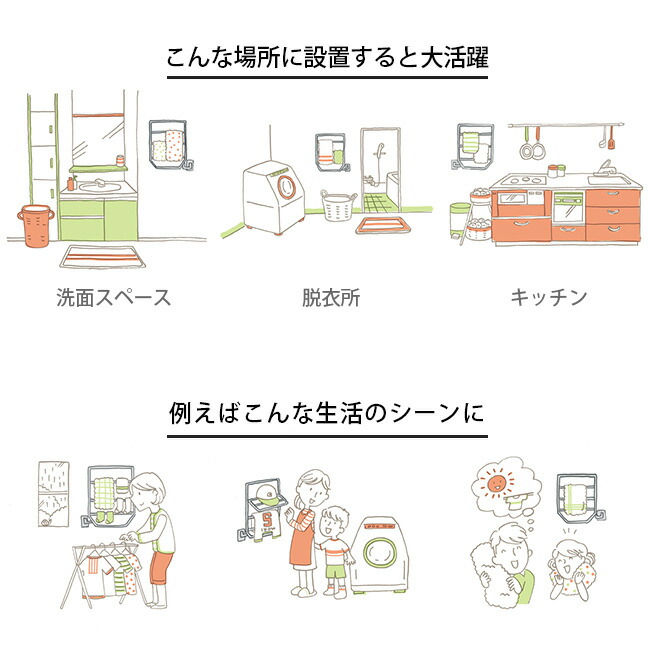 こんな場所に設置すると大活躍

洗面スペース

脱衣所

キッチン

例えばこんな生活のシーンに

S