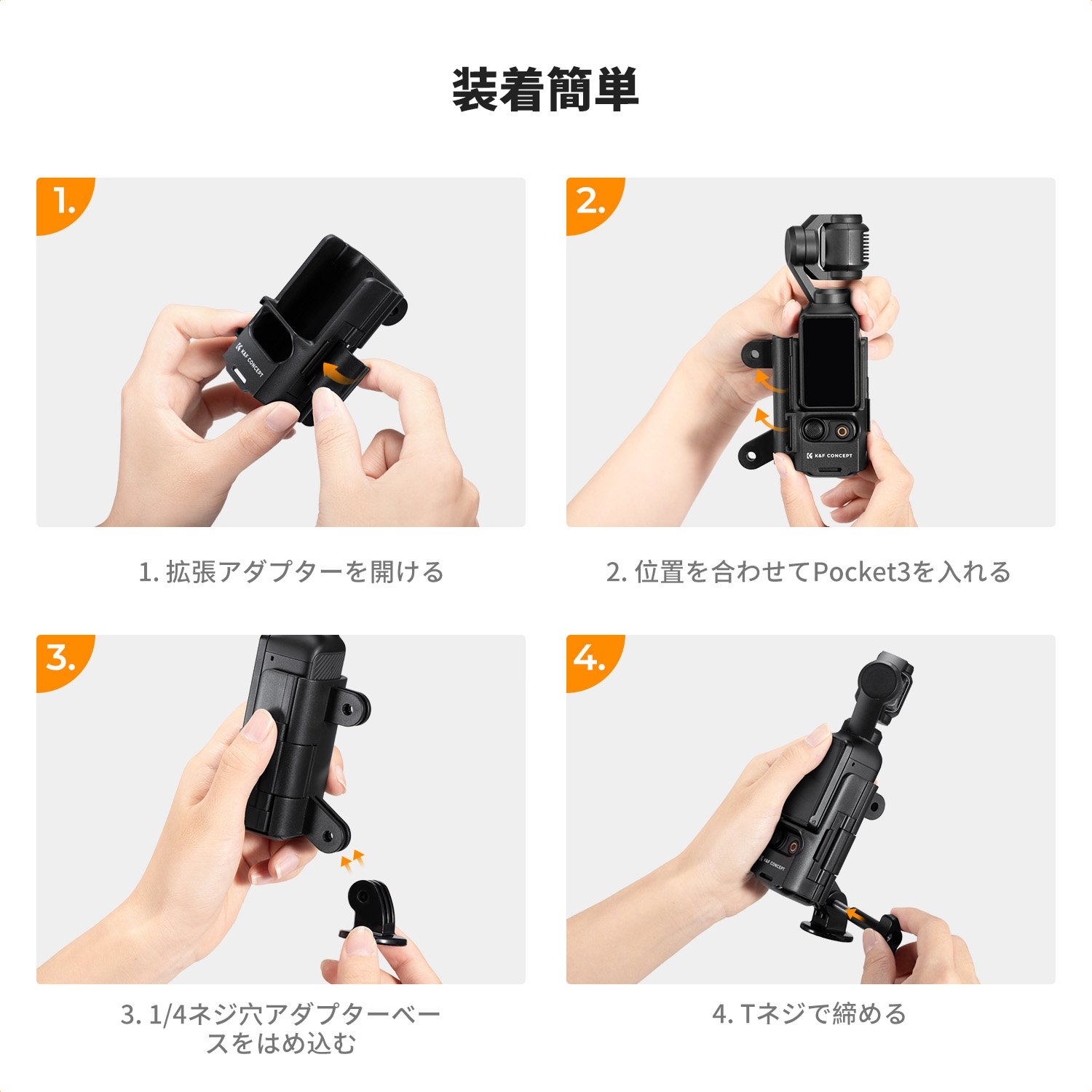 装着簡単

1.

K&F CONCEPT

1. 拡張アダプターを開ける

2.

K&F CONCEPT

2. 位置を合わせてPocket3を入れる

3.

3. 1/4ネジ穴アダプターベースをはめ込む

4.

K&F CONCEPT

4. Tネジで締める