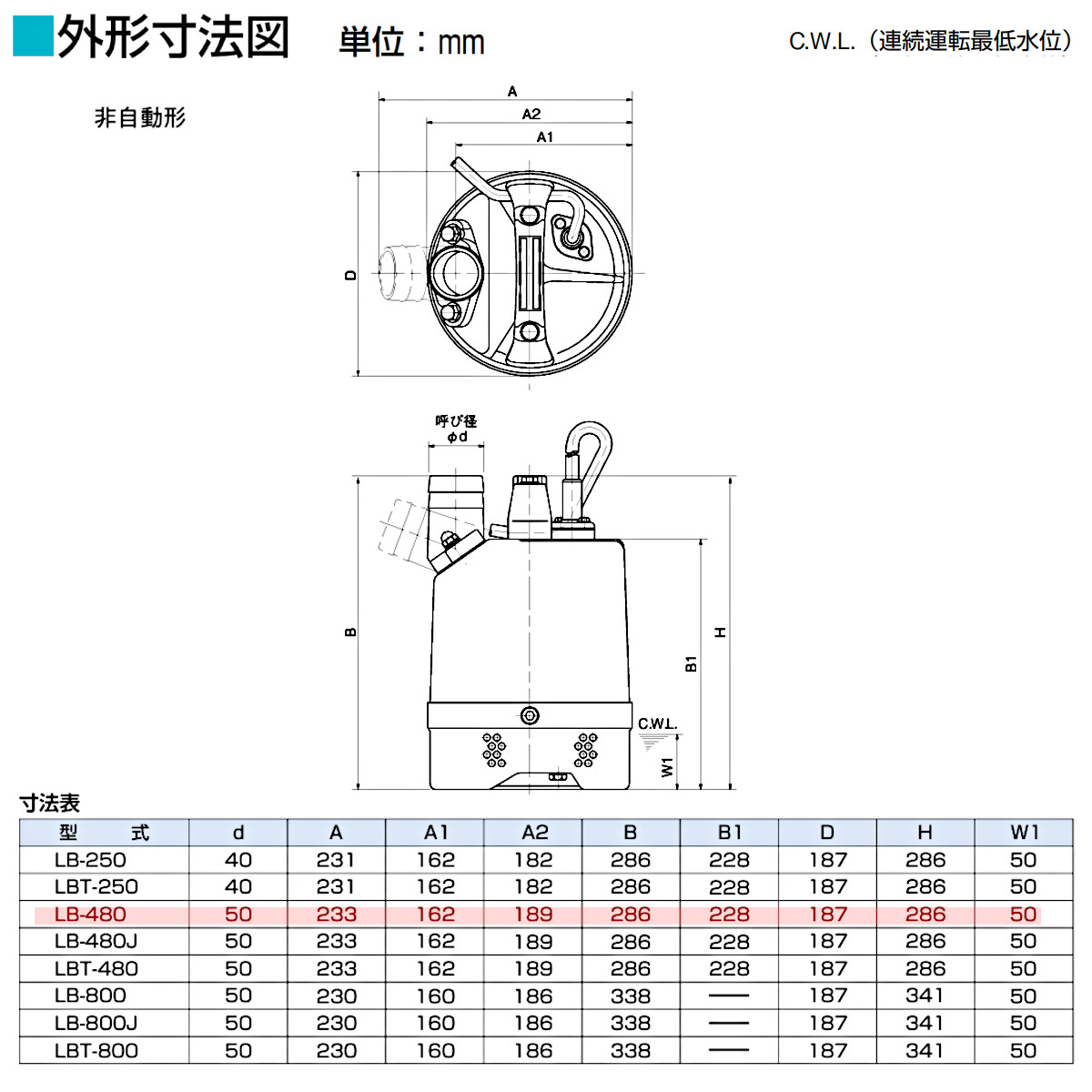 外形寸法図　単位：mm

C.W.L.（連続運転最低水位）

非自動形

A
A2
A1
D

呼び径
φd

B
B1
H
C.W.L.
W1

寸法表

| 型　式 | d | A | A1 | A2 | B | B1 | D | H | W1 |
|---|---|---|---|---|---|---|---|---|---|
| LB-250 | 40 | 231 | 162 | 182 | 286 | 228 | 187 | 286 | 50 |
| LBT-250 | 40 | 231 | 162 | 182 | 286 | 228 | 187 | 286 | 50 |
| LB-480 | 50 | 233 | 162 | 189 | 286 | 228 | 187 | 286 | 50 |
| LB-480J | 50 | 233 | 162 | 189 | 286 | 228 | 187 | 286 | 50 |
| LBT-480 | 50 | 233 | 162 | 189 | 286 | 228 | 187 | 286 | 50 |
| LB-800 | 50 | 230 | 160 | 186 | 338 | — | 187 | 341 | 50 |
| LB-800J | 50 | 230 | 160 | 186 | 338 | — | 187 | 341 | 50 |
| LBT-800 | 50 | 230 | 160 | 186 | 338 | — | 187 | 341 | 50 |