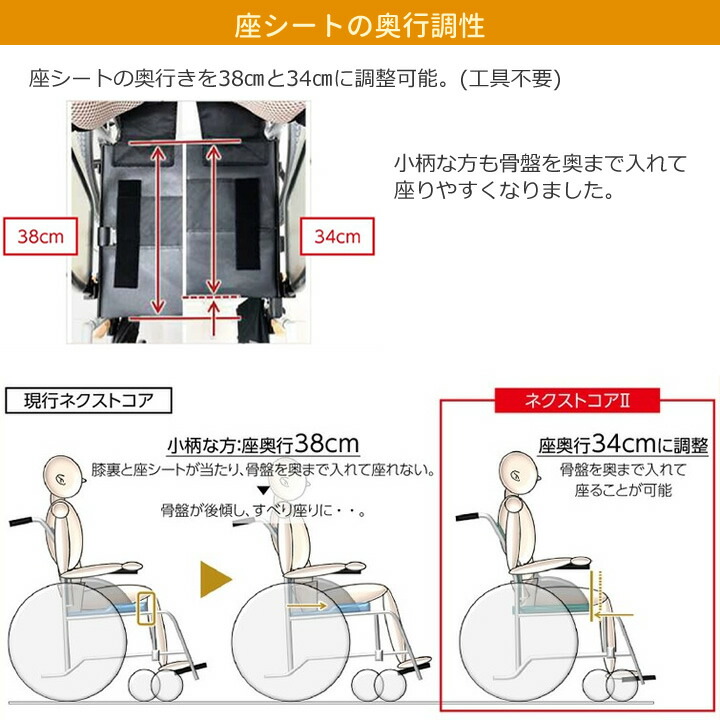 座シートの奥行調性

座シートの奥行きを38㎝と34㎝に調整可能。(工具不要)

38cm

34cm

小柄な方も骨盤を奥まで入れて座りやすくなりました。

現行ネクストコア

小柄な方:座奥行38cm
膝裏と座シートが当たり、骨盤を奥まで入れて座れない。
▼
骨盤が後傾し、すべり座りに・・。

ネクストコアII

座奥行34cmに調整
骨盤を奥まで入れて座ることが可能