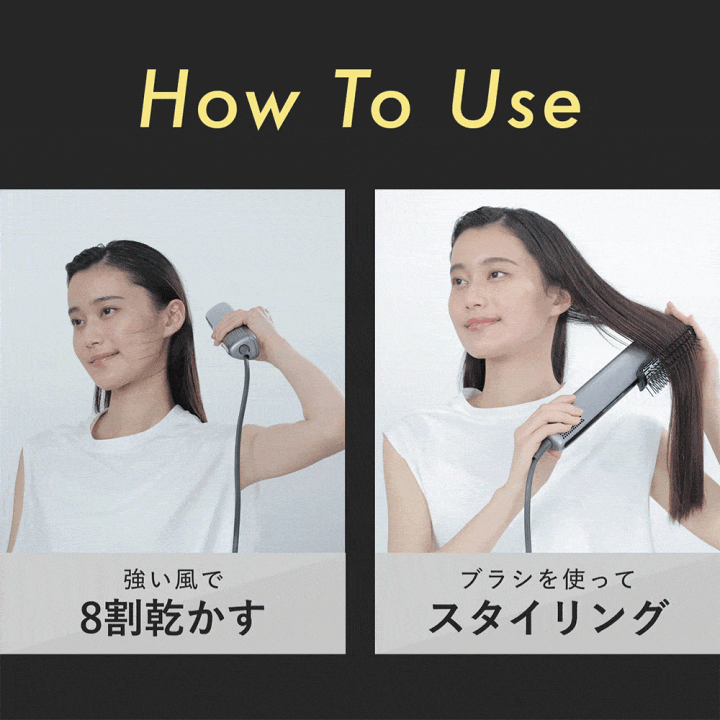 How To Use

強い風で
8割乾かす

ブラシを使って
スタイリング