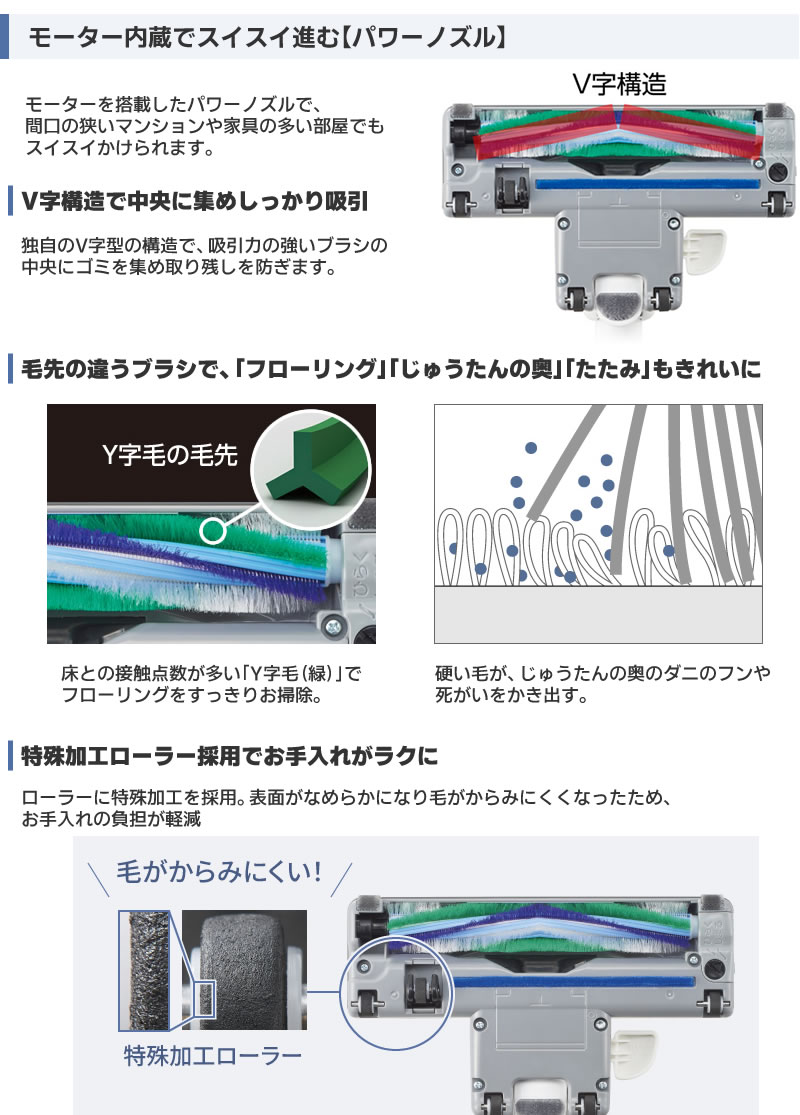 モーター内蔵でスイスイ進む【パワーノズル】

モーターを搭載したパワーノズルで、間口の狭いマンションや家具の多い部屋でもスイスイかけられます。

V字構造

V字構造で中央に集めしっかり吸引

独自のV字型の構造で、吸引力の強いブラシの中央にゴミを集め取り残しを防ぎます。

毛先の違うブラシで、「フローリング」「じゅうたんの奥」「たたみ」もきれいに

Y字毛の毛先

床との接触点数が多い「Y字毛(緑)」でフローリングをすっきりお掃除。

硬い毛が、じゅうたんの奥のダニのフンや死がいをかき出す。

特殊加工ローラー採用でお手入れがラクに

ローラーに特殊加工を採用。表面がなめらかになり毛がからみにくくなったため、お手入れの負担が軽減

毛がからみにくい!

特殊加工ローラー