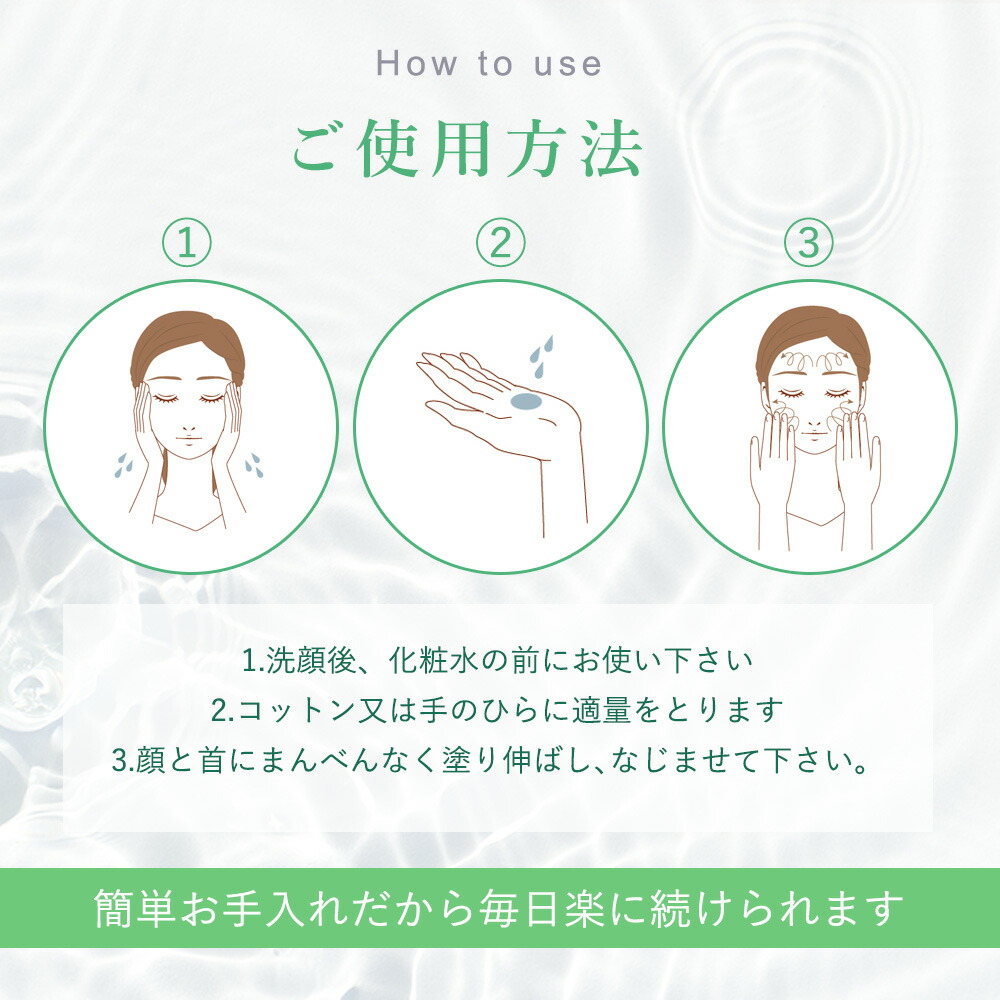 How to use

ご使用方法

①

②

③

1.洗顔後、化粧水の前にお使い下さい
2.コットン又は手のひらに適量をとります
3.顔と首にまんべんなく塗り伸ばし、なじませて下さい。

簡単お手入れだから毎日楽に続けられます