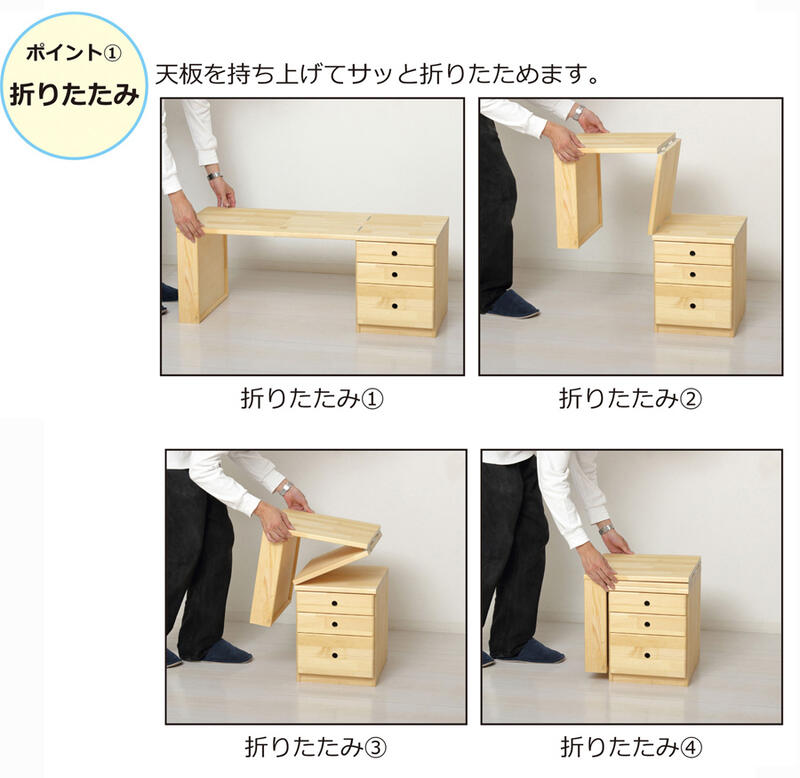 ポイント①
折りたたみ

天板を持ち上げてサッと折りたためます。

折りたたみ①

折りたたみ②

折りたたみ③

折りたたみ④