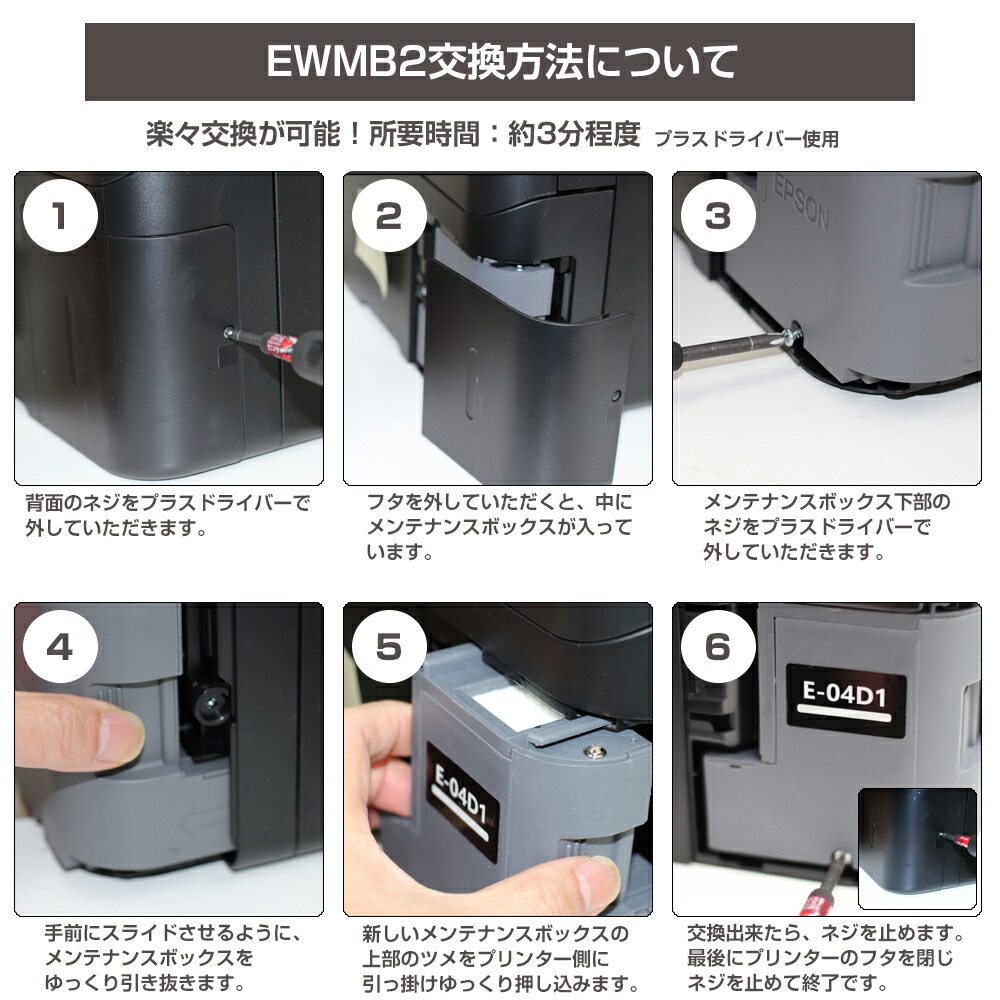 EWMB2交換方法について

楽々交換が可能！所要時間：約3分程度 プラスドライバー使用

1

背面のネジをプラスドライバーで外していただきます。

2

フタを外していただくと、中にメンテナンスボックスが入っています。

3

EPSON

メンテナンスボックス下部のネジをプラスドライバーで外していただきます。

4

手前にスライドさせるように、メンテナンスボックスをゆっくり引き抜きます。

5

E-04D1

新しいメンテナンスボックスの上部のツメをプリンター側に引っ掛けゆっくり押し込みます。

6

E-04D1

交換出来たら、ネジを止めます。最後にプリンターのフタを閉じネジを止めて終了です。