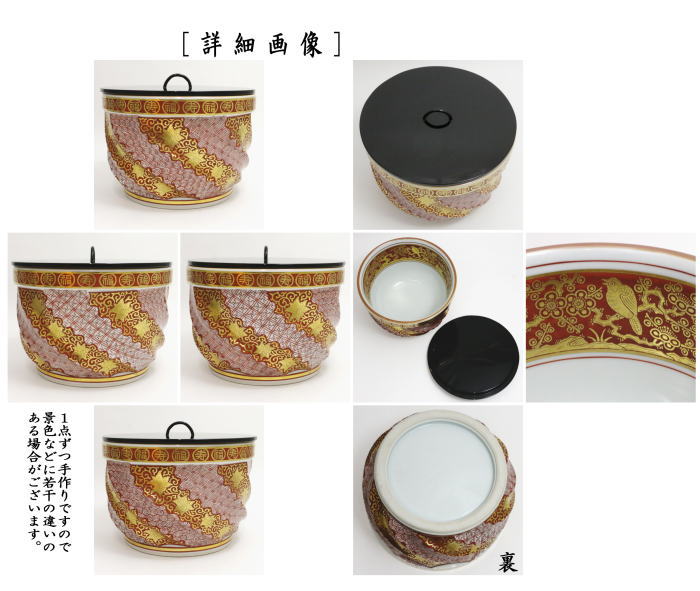 ［詳細画像］

1点ずつ手作りですので景色などに若干の違いのある場合がございます。

裏