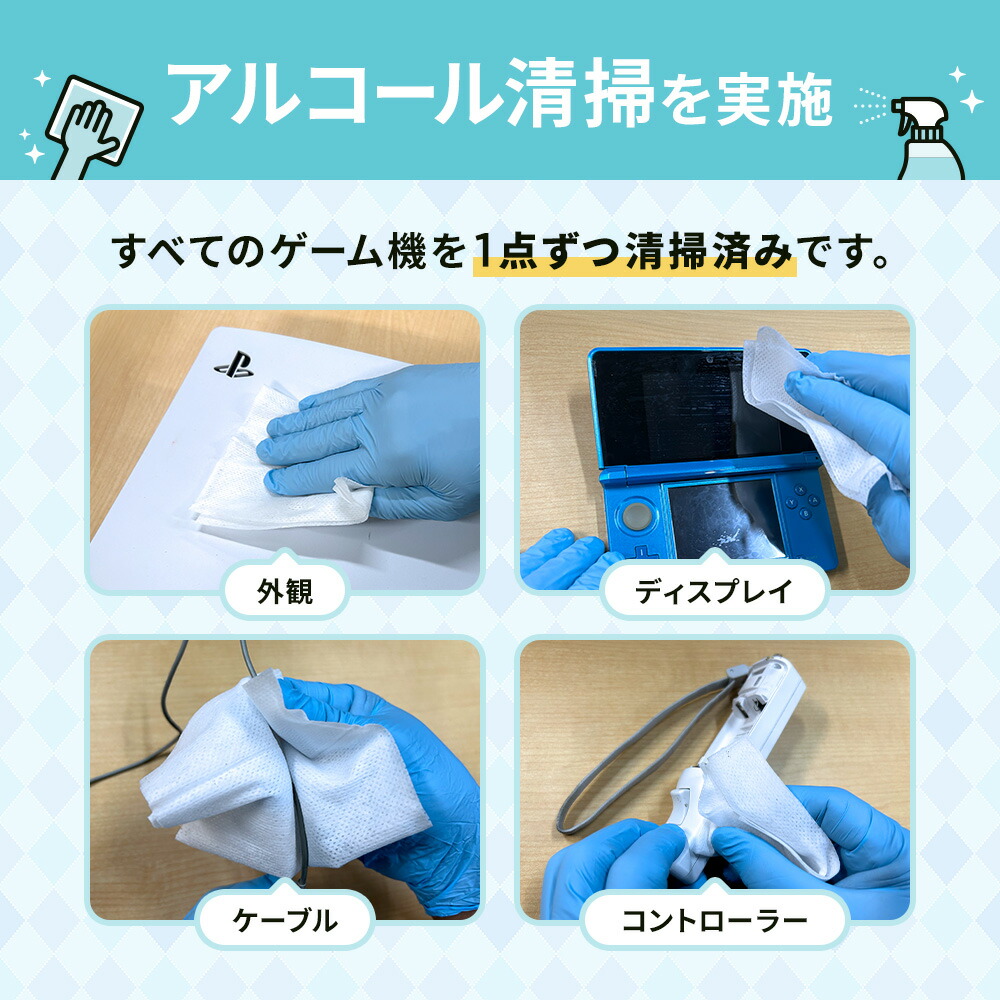 アルコール清掃を実施

すべてのゲーム機を1点ずつ清掃済みです。

外観

ディスプレイ

ケーブル

コントローラー