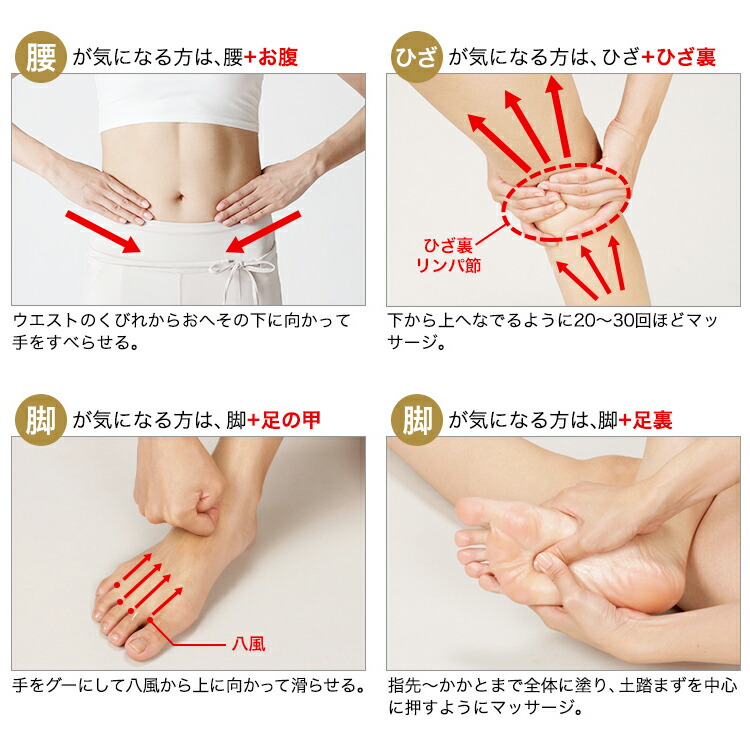 腰 が気になる方は、腰+お腹

ウエストのくびれからおへその下に向かって手をすべらせる。

ひざ が気になる方は、ひざ+ひざ裏

ひざ裏
リンパ節

下から上へなでるように20〜30回ほどマッサージ。

脚 が気になる方は、脚+足の甲

八風

手をグーにして八風から上に向かって滑らせる。

脚 が気になる方は、脚+足裏

指先〜かかとまで全体に塗り、土踏まずを中心に押すようにマッサージ。