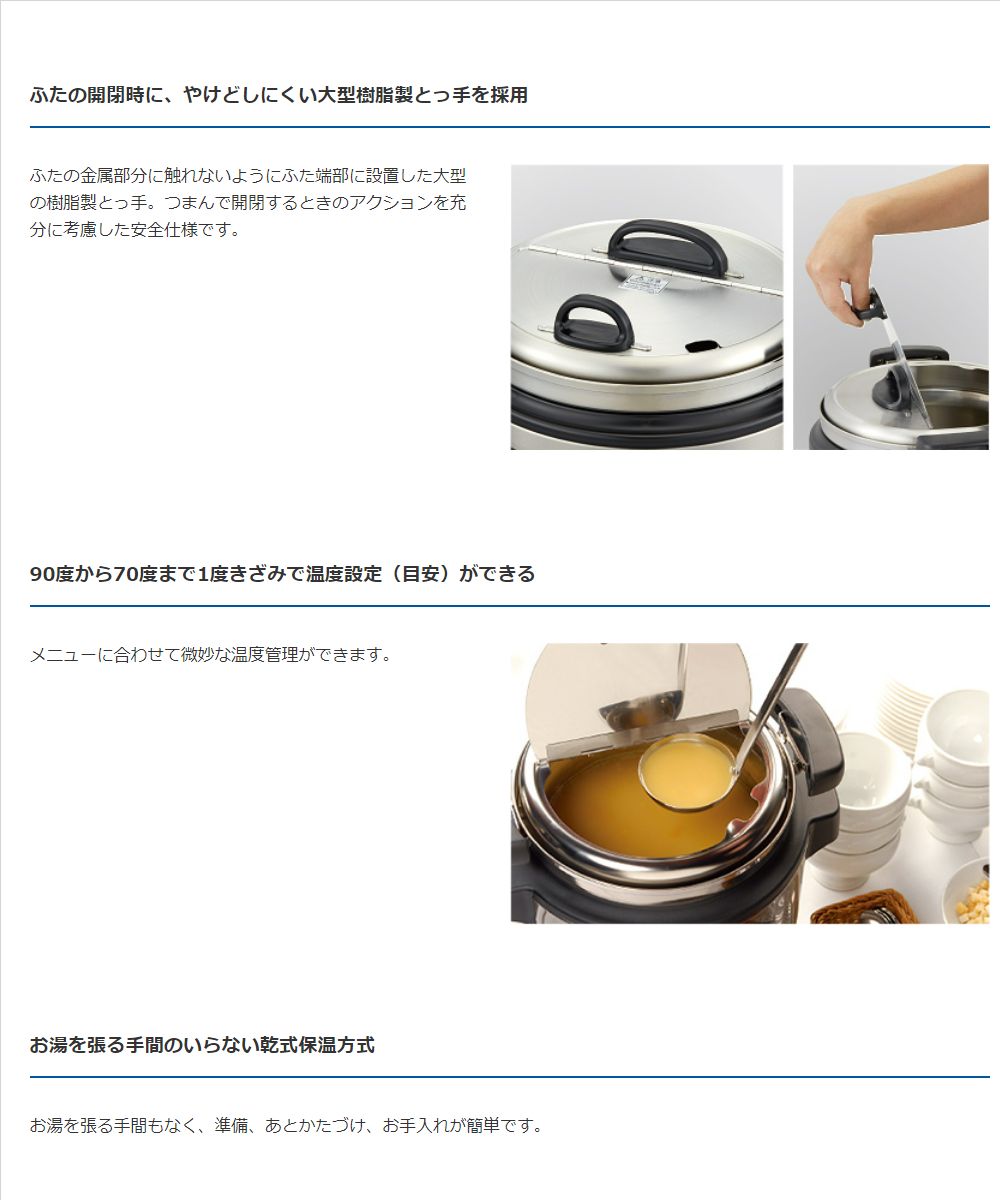 ふたの開閉時に、やけどしにくい大型樹脂製とっ手を採用

ふたの金属部分に触れないようにふた端部に設置した大型の樹脂製とっ手。つまんで開閉するときのアクションを充分に考慮した安全仕様です。

90度から70度まで1度きざみで温度設定（目安）ができる

メニューに合わせて微妙な温度管理ができます。

お湯を張る手間のいらない乾式保温方式

お湯を張る手間もなく、準備、あとかたづけ、お手入れが簡単です。