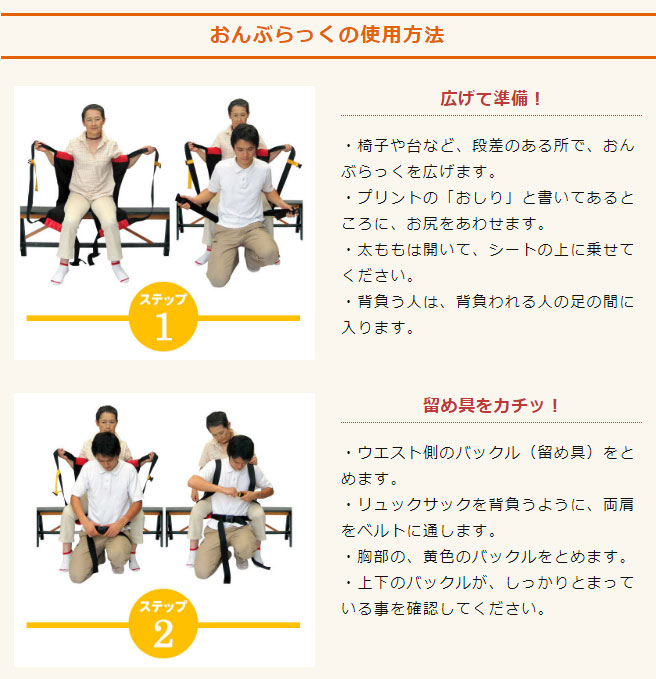 おんぶらっくの使用方法

ステップ
1

広げて準備！

・椅子や台など、段差のある所で、おんぶらっくを広げます。
・プリントの「おしり」と書いてあるところに、お尻をあわせます。
・太ももは開いて、シートの上に乗せてください。
・背負う人は、背負われる人の足の間に入ります。

ステップ
2

留め具をカチッ！

・ウエスト側のバックル（留め具）をとめます。
・リュックサックを背負うように、両肩をベルトに通します。
・胸部の、黄色のバックルをとめます。
・上下のバックルが、しっかりとまっている事を確認してください。