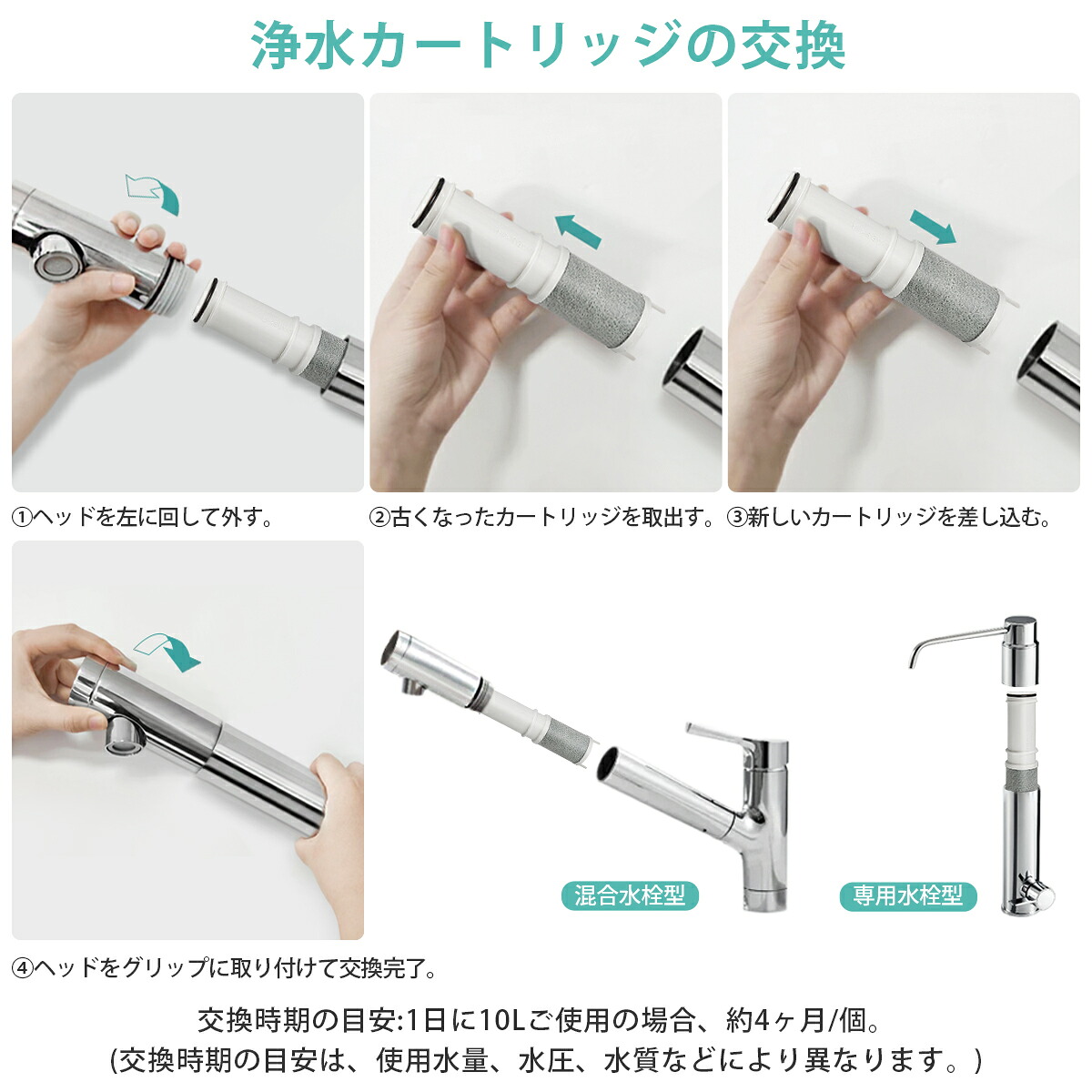 浄水カートリッジの交換

①ヘッドを左に回して外す。

②古くなったカートリッジを取出す。

③新しいカートリッジを差し込む。

④ヘッドをグリップに取り付けて交換完了。

混合水栓型

専用水栓型

交換時期の目安:1日に10Lご使用の場合、約4ヶ月/個。
(交換時期の目安は、使用水量、水圧、水質などにより異なります。)