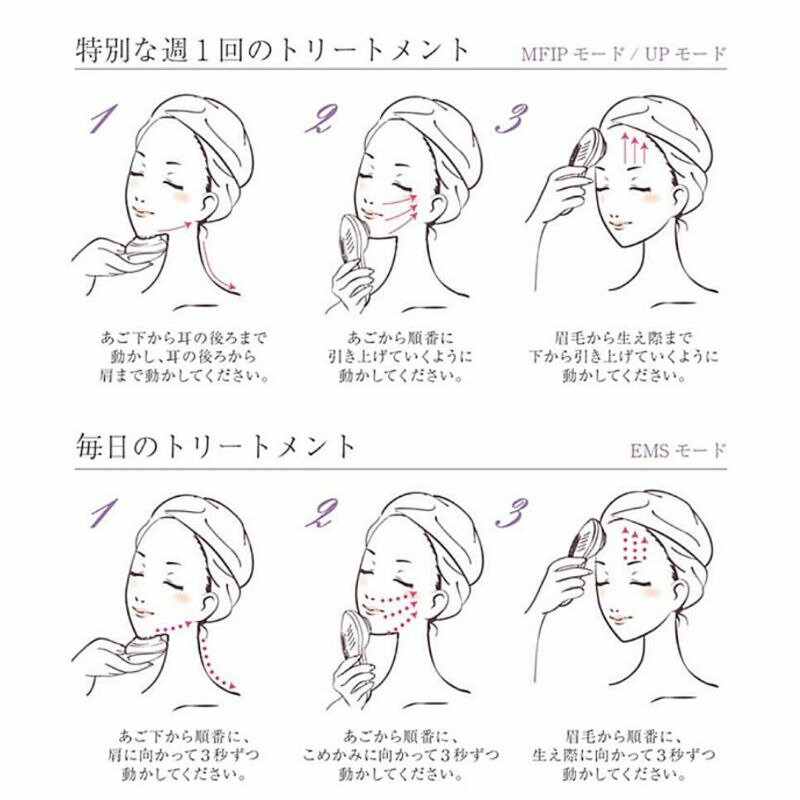 特別な週１回のトリートメント

MFIP モード / UP モード

1

あご下から耳の後ろまで動かし、耳の後ろから肩まで動かしてください。

2

あごから順番に引き上げていくように動かしてください。

3

眉毛から生え際まで下から引き上げていくように動かしてください。

毎日のトリートメント

EMS モード

1

あご下から順番に、肩に向かって３秒ずつ動かしてください。

2

あごから順番に、こめかみに向かって３秒ずつ動かしてください。

3

眉毛から順番に、生え際に向かって３秒ずつ動かしてください。