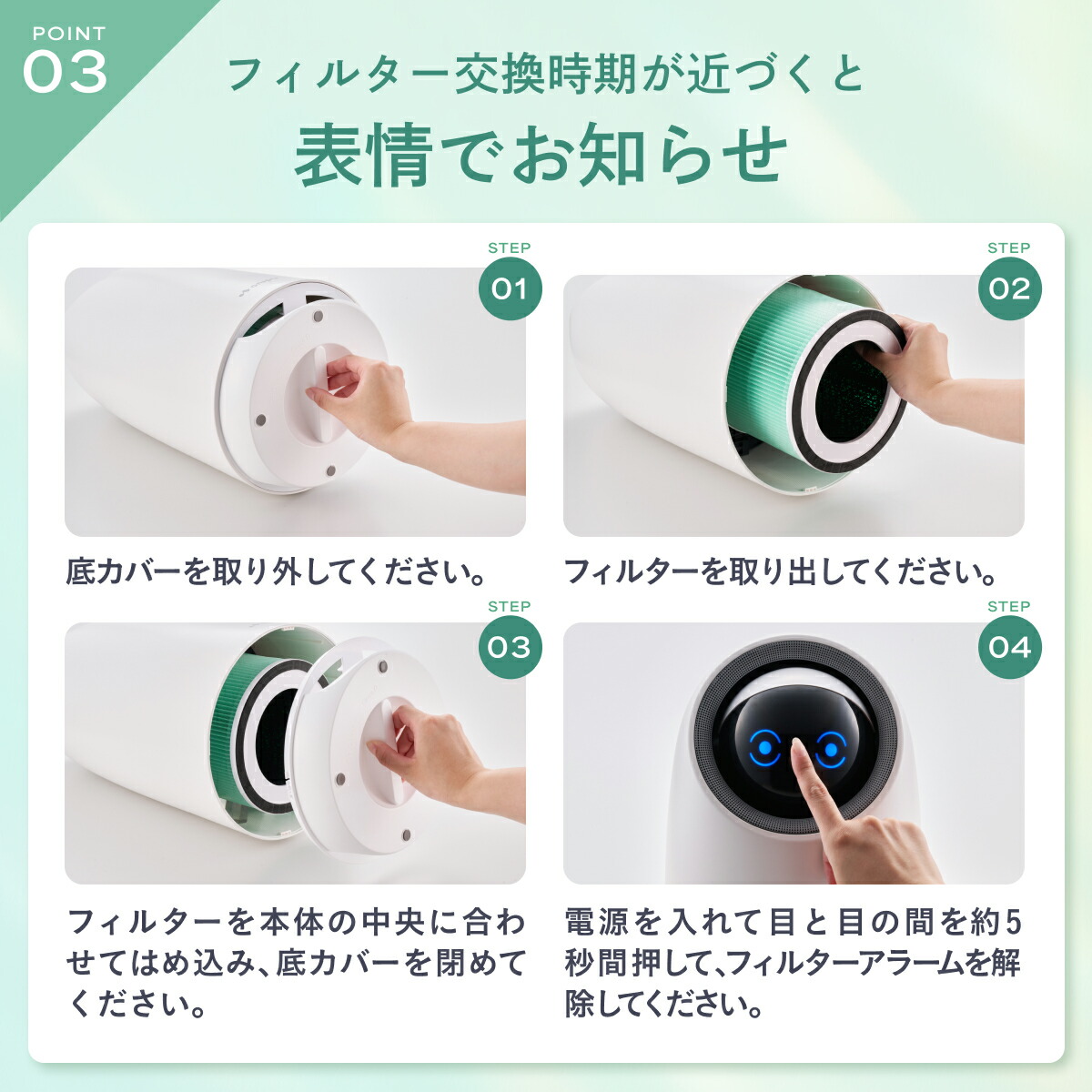 POINT
03

フィルター交換時期が近づくと
表情でお知らせ

STEP
01

底カバーを取り外してください。

STEP
02

フィルターを取り出してください。

STEP
03

フィルターを本体の中央に合わせてはめ込み、底カバーを閉めてください。

STEP
04

電源を入れて目と目の間を約5秒間押して、フィルターアラームを解除してください。