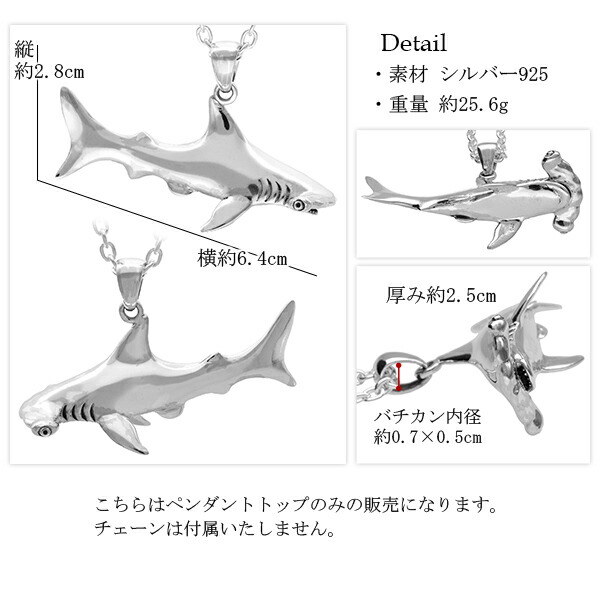 縦
約2.8cm

横約6.4cm

Detail
・素材 シルバー925
・重量 約25.6g

厚み約2.5cm

バチカン内径
約0.7×0.5cm

こちらはペンダントトップのみの販売になります。
チェーンは付属いたしません。