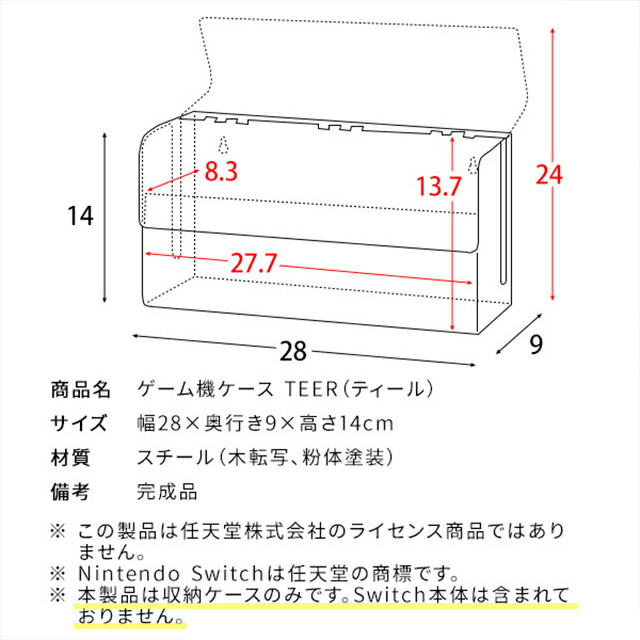 8.3
13.7
24
14
27.7
28
9

商品名　ゲーム機ケース TEER（ティール）
サイズ　幅28×奥行き9×高さ14cm
材質　スチール（木転写、粉体塗装）
備考　完成品

※ この製品は任天堂株式会社のライセンス商品ではありません。
※ Nintendo Switchは任天堂の商標です。
※ 本製品は収納ケースのみです。Switch本体は含まれておりません。