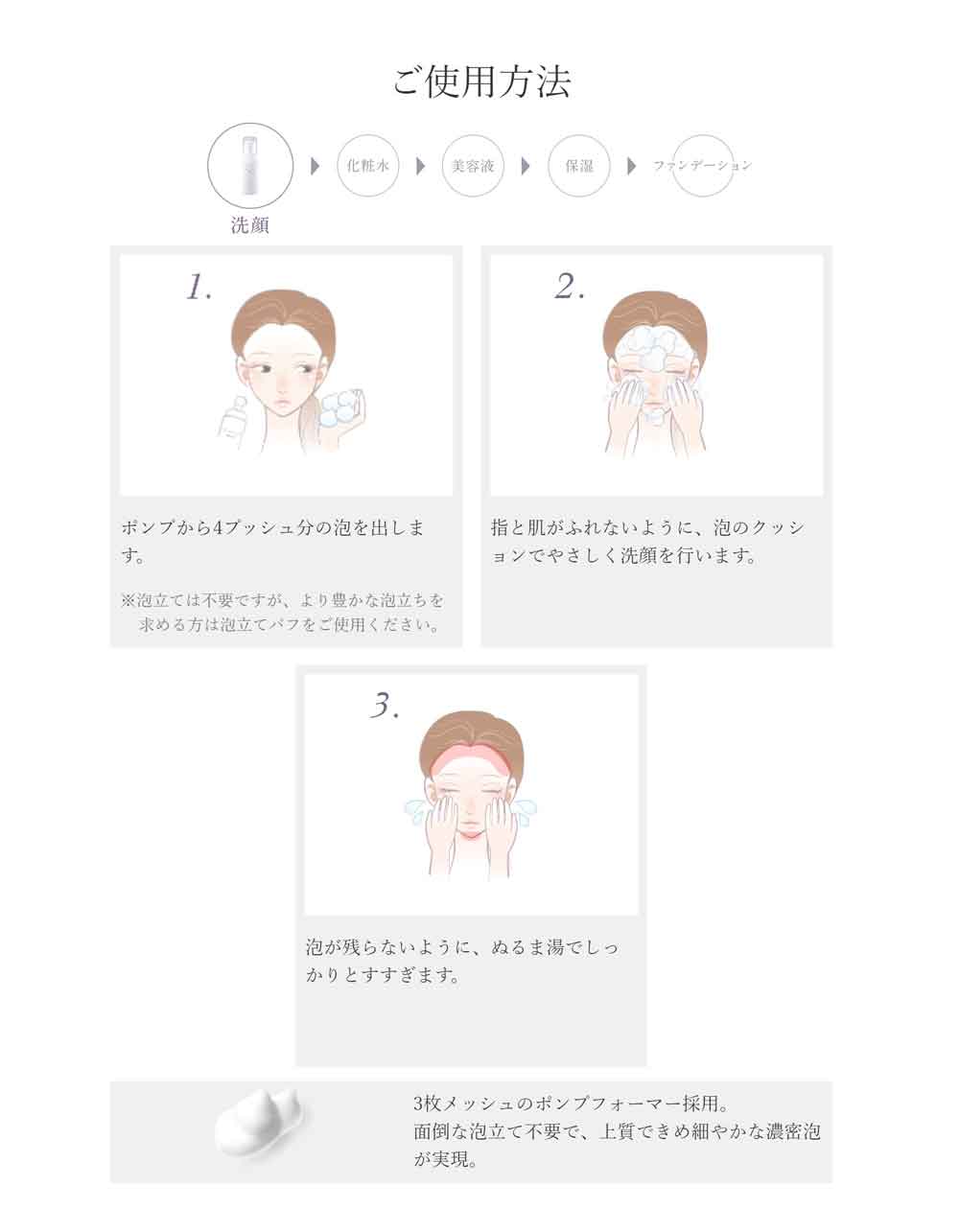 ご使用方法

洗顔 化粧水 美容液 保湿 ファンデーション

1.

ポンプから4プッシュ分の泡を出します。

※泡立ては不要ですが、より豊かな泡立ちを求める方は泡立てパフをご使用ください。

2.

指と肌がふれないように、泡のクッションでやさしく洗顔を行います。

3.

泡が残らないように、ぬるま湯でしっかりとすすぎます。

3枚メッシュのポンプフォーマー採用。
面倒な泡立て不要で、上質できめ細やかな濃密泡が実現。