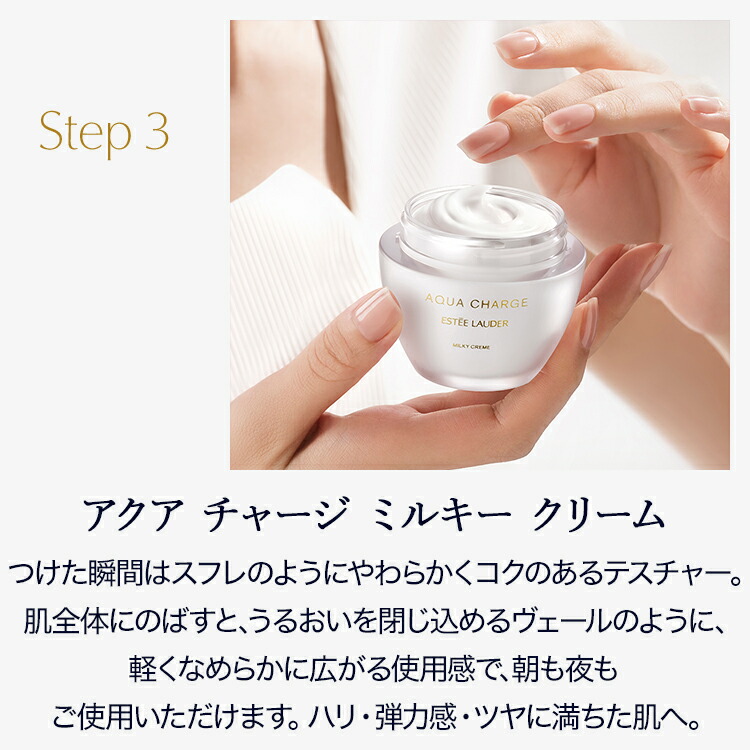 Step 3

AQUA CHARGE
ESTĒE LAUDER
MILKY CREME

アクア チャージ ミルキー クリーム

つけた瞬間はスフレのようにやわらかくコクのあるテスチャー。肌全体にのばすと、うるおいを閉じ込めるヴェールのように、軽くなめらかに広がる使用感で、朝も夜もご使用いただけます。ハリ・弾力感・ツヤに満ちた肌へ。