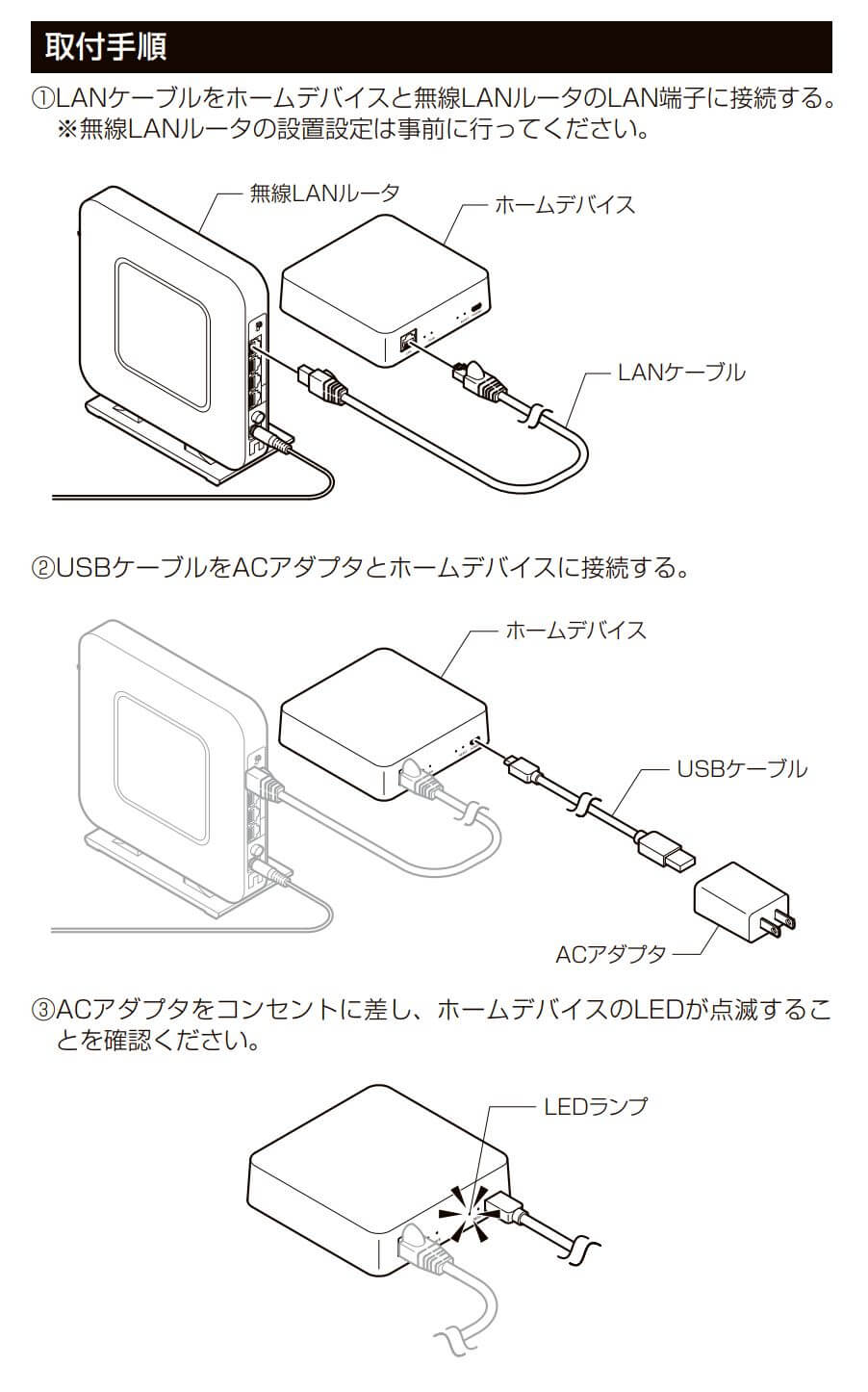 取付手順

①LANケーブルをホームデバイスと無線LANルータのLAN端子に接続する。
※無線LANルータの設置設定は事前に行ってください。

無線LANルータ
ホームデバイス
LANケーブル

②USBケーブルをACアダプタとホームデバイスに接続する。

ホームデバイス
USBケーブル
ACアダプタ

③ACアダプタをコンセントに差し、ホームデバイスのLEDが点滅することを確認ください。

LEDランプ