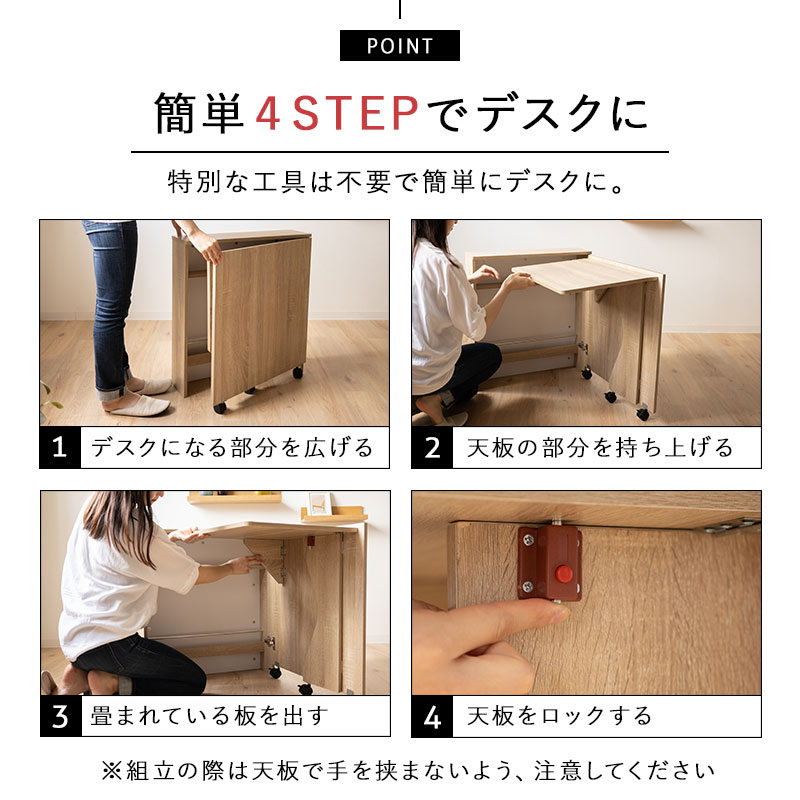 POINT

簡単4STEPでデスクに

特別な工具は不要で簡単にデスクに。

1 デスクになる部分を広げる

2 天板の部分を持ち上げる

3 畳まれている板を出す

4 天板をロックする

※組立の際は天板で手を挟まないよう、注意してください