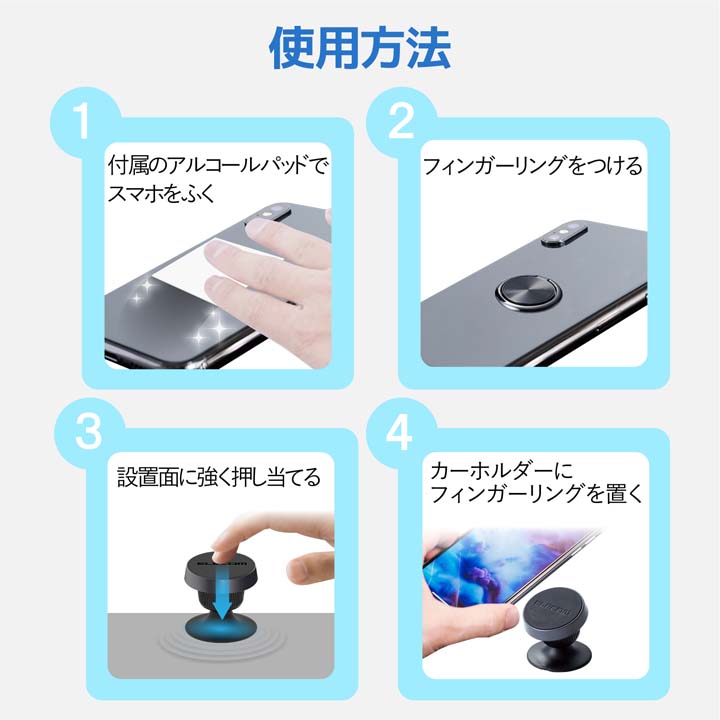 使用方法

1

付属のアルコールパッドでスマホをふく

2

フィンガーリングをつける

3

設置面に強く押し当てる

ELECOM

4

カーホルダーにフィンガーリングを置く

ELECOM