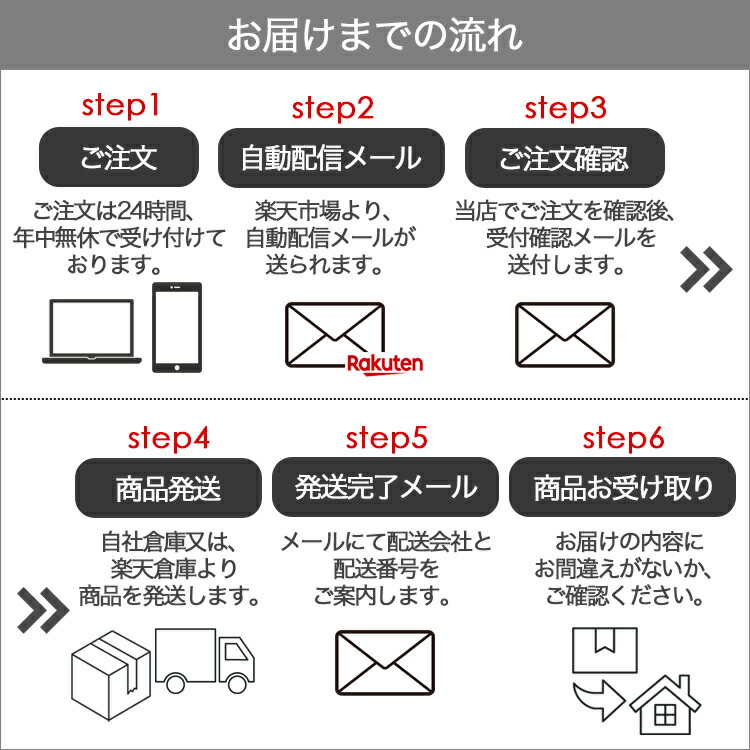 お届けまでの流れ

step1

ご注文

ご注文は24時間、年中無休で受け付けております。

step2

自動配信メール

楽天市場より、自動配信メールが送られます。

Rakuten

step3

ご注文確認

当店でご注文を確認後、受付確認メールを送付します。

step4

商品発送

自社倉庫又は、楽天倉庫より商品を発送します。

step5

発送完了メール

メールにて配送会社と配送番号をご案内します。

step6

商品お受け取り

お届けの内容にお間違えがないか、ご確認ください。