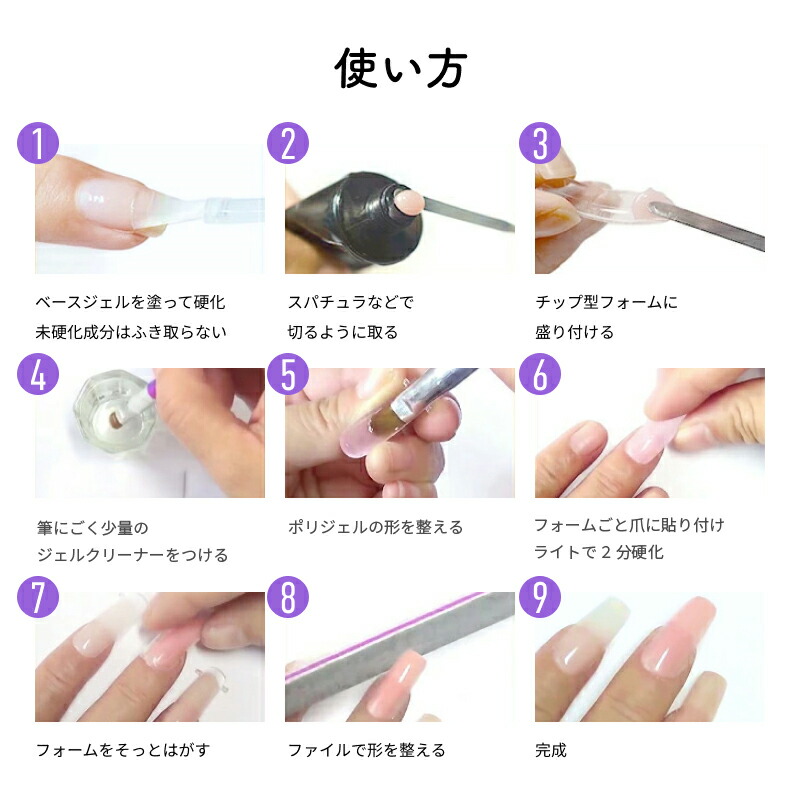 使い方

1
ベースジェルを塗って硬化
未硬化成分はふき取らない

2
スパチュラなどで
切るように取る

3
チップ型フォームに
盛り付ける

4
筆にごく少量の
ジェルクリーナーをつける

5
ポリジェルの形を整える

6
フォームごと爪に貼り付け
ライトで 2 分硬化

7
フォームをそっとはがす

8
ファイルで形を整える

9
完成