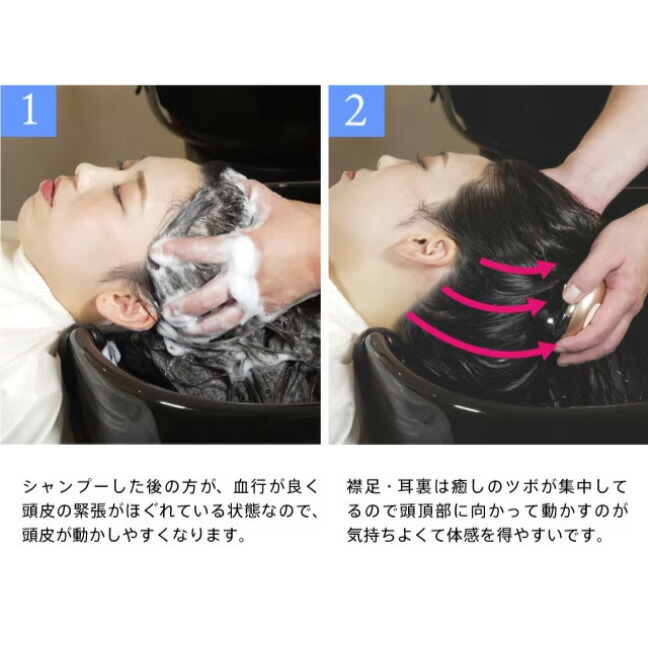 1

シャンプーした後の方が、血行が良く頭皮の緊張がほぐれている状態なので、頭皮が動かしやすくなります。

2

襟足・耳裏は癒しのツボが集中してるので頭頂部に向かって動かすのが気持ちよくて体感を得やすいです。