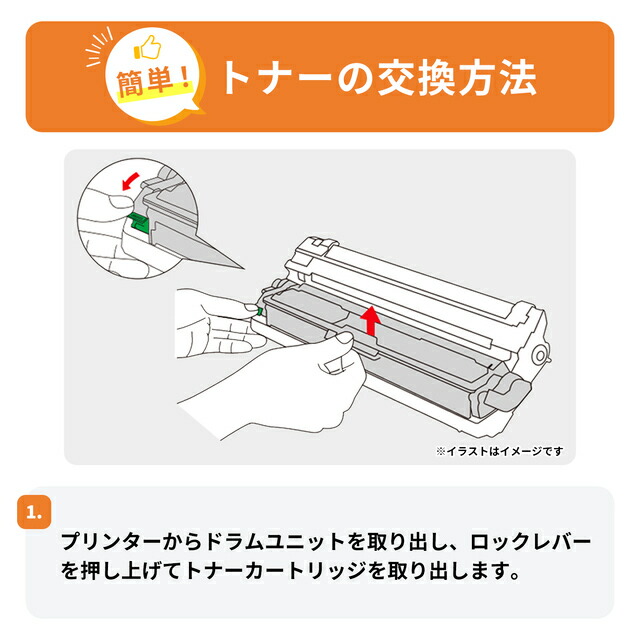 簡単！ トナーの交換方法

※イラストはイメージです

1.

プリンターからドラムユニットを取り出し、ロックレバーを押し上げてトナーカートリッジを取り出します。