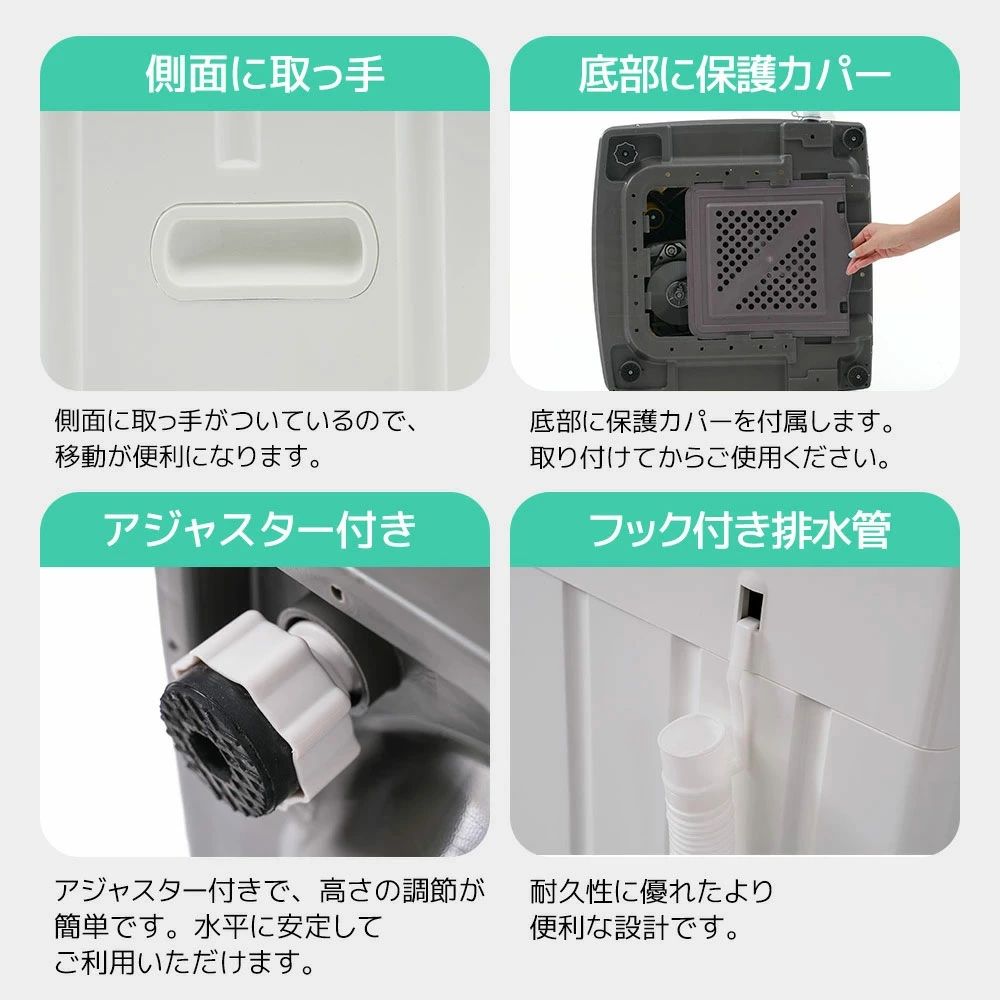 側面に取っ手

側面に取っ手がついているので、移動が便利になります。

底部に保護カバー

底部に保護カバーを付属します。取り付けてからご使用ください。

アジャスター付き

アジャスター付きで、高さの調節が簡単です。水平に安定してご利用いただけます。

フック付き排水管

耐久性に優れたより便利な設計です。