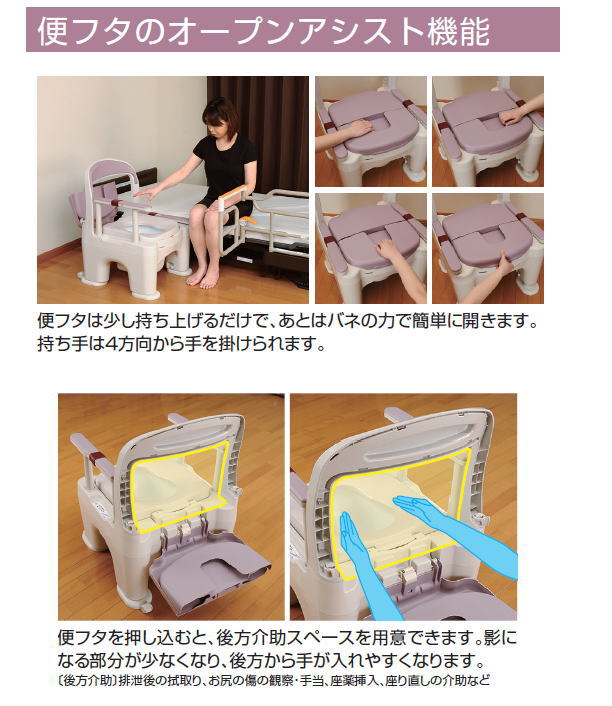 便フタのオープンアシスト機能

便フタは少し持ち上げるだけで、あとはバネの力で簡単に開きます。持ち手は4方向から手を掛けられます。

便フタを押し込むと、後方介助スペースを用意できます。影になる部分が少なくなり、後方から手が入れやすくなります。
〔後方介助〕排泄後の拭取り、お尻の傷の観察・手当、座薬挿入、座り直しの介助など