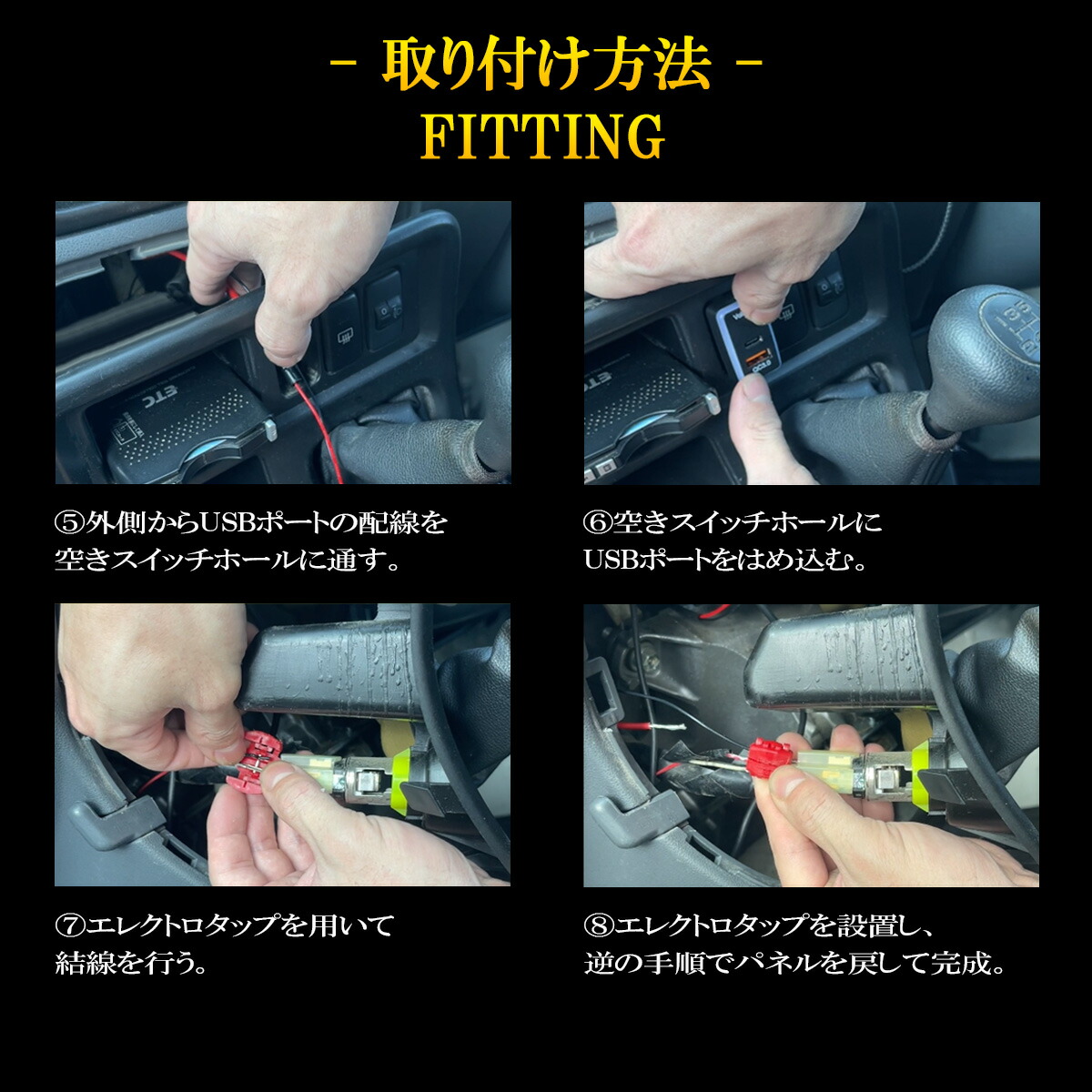 - 取り付け方法 -
FITTING

ETC

⑤外側からUSBポートの配線を空きスイッチホールに通す。

⑥空きスイッチホールにUSBポートをはめ込む。

⑦エレクトロタップを用いて結線を行う。

⑧エレクトロタップを設置し、逆の手順でパネルを戻して完成。