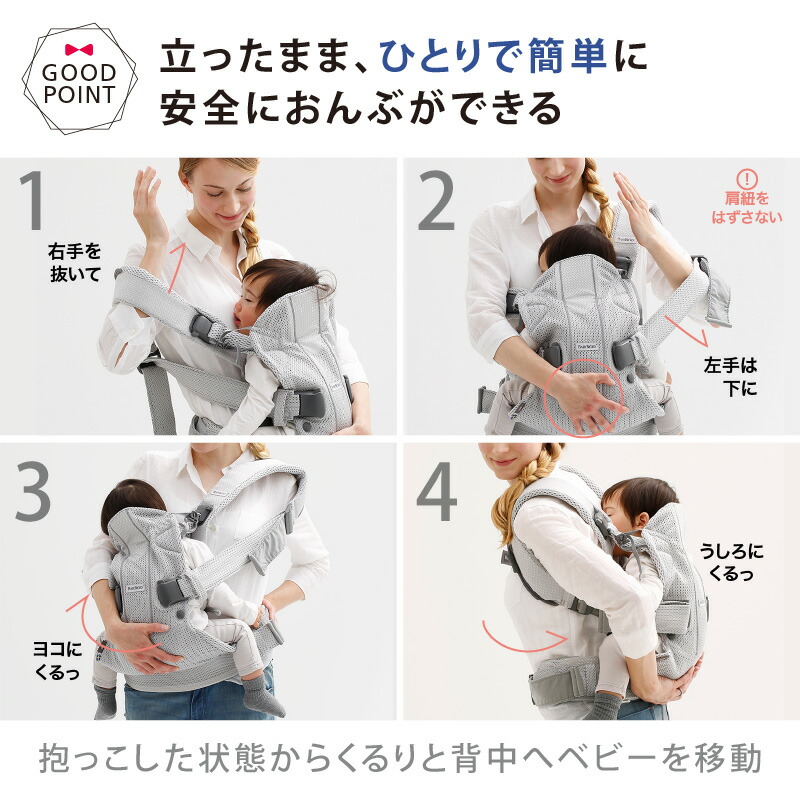 GOOD POINT

立ったまま、ひとりで簡単に安全におんぶができる

1
右手を抜いて

2
!
肩紐をはずさない
左手は下に

3
ヨコにくるっ

4
うしろにくるっ

抱っこした状態からくるりと背中へベビーを移動