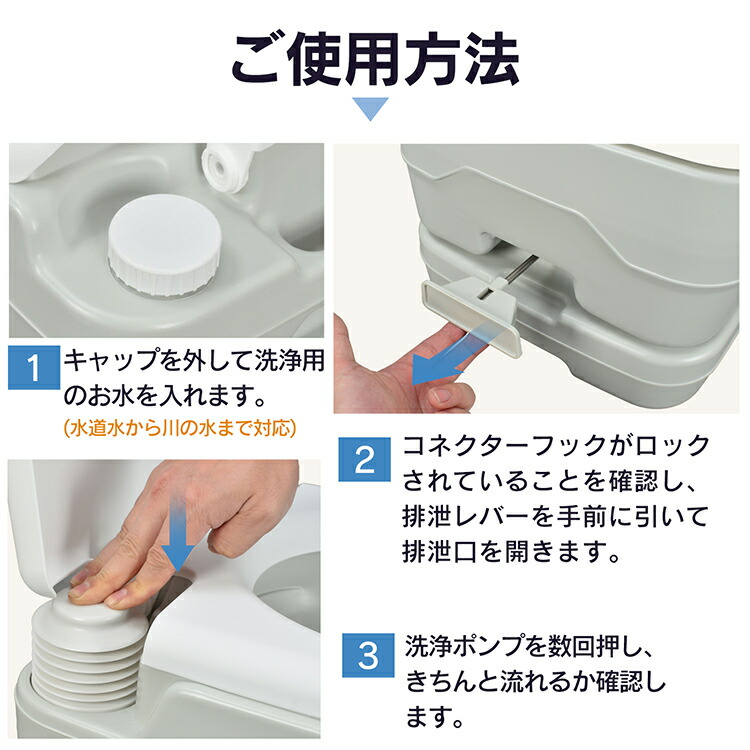 ご使用方法

1 キャップを外して洗浄用のお水を入れます。
(水道水から川の水まで対応)

2 コネクターフックがロックされていることを確認し、排泄レバーを手前に引いて排泄口を開きます。

3 洗浄ポンプを数回押し、きちんと流れるか確認します。