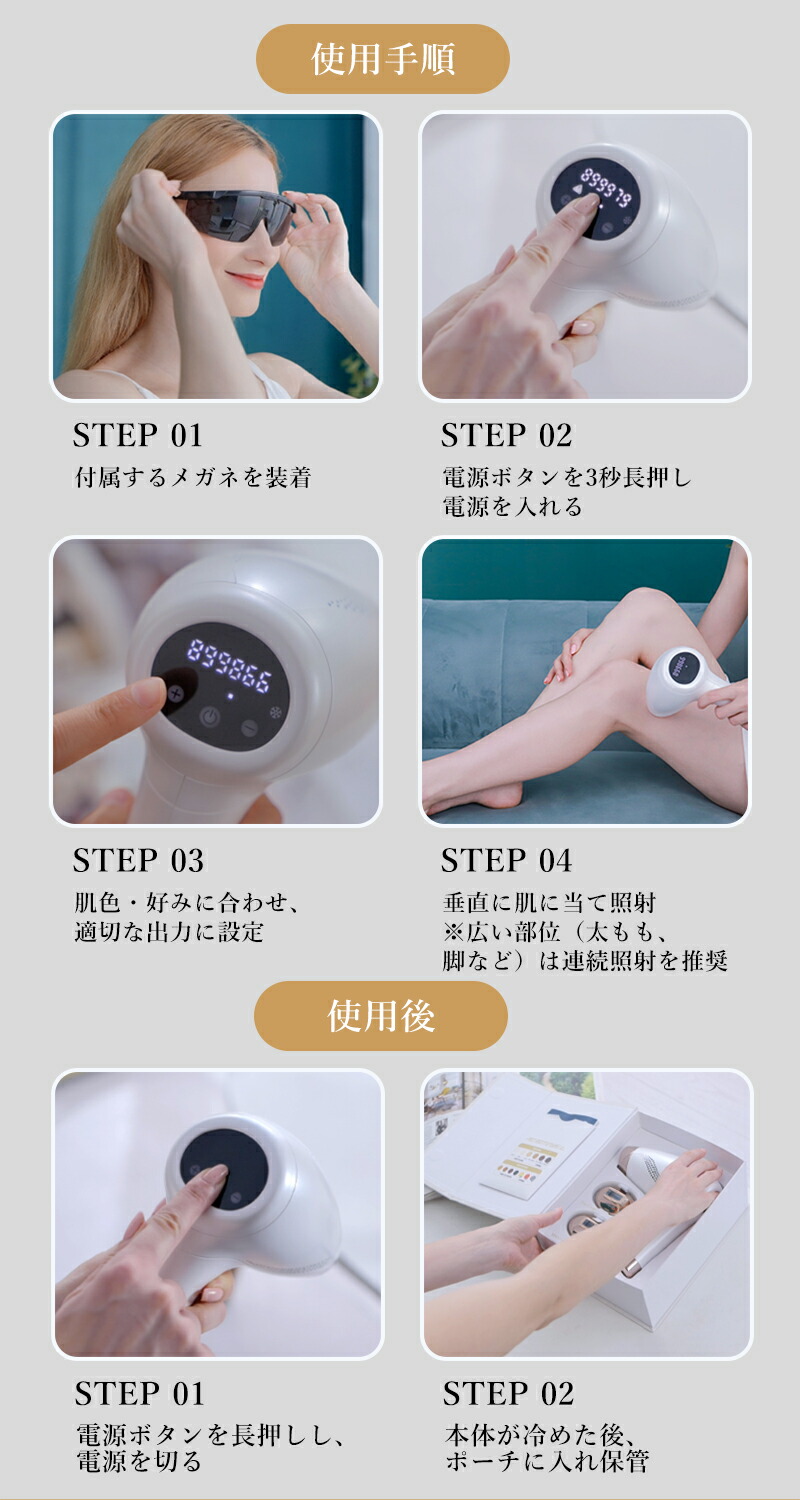 使用手順

899979

STEP 01
付属するメガネを装着

STEP 02
電源ボタンを3秒長押し
電源を入れる

899866

STEP 03
肌色・好みに合わせ、
適切な出力に設定

STEP 04
垂直に肌に当て照射
※広い部位（太もも、
脚など）は連続照射を推奨

使用後

STEP 01
電源ボタンを長押しし、
電源を切る

STEP 02
本体が冷めた後、
ポーチに入れ保管