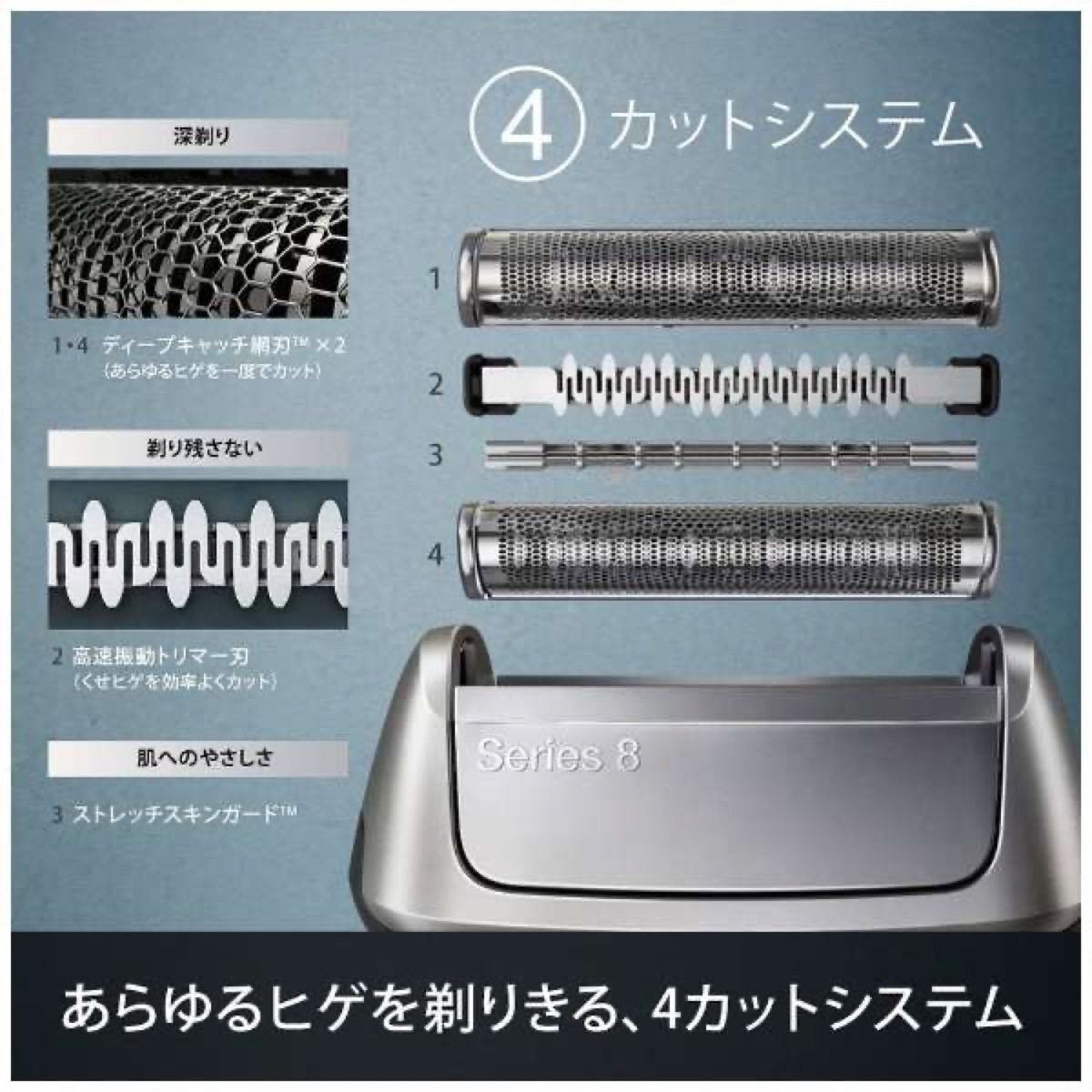 ④ カットシステム

深剃り

1・4 ディープキャッチ網刃™ × 2
（あらゆるヒゲを一度でカット）

剃り残さない

2 高速振動トリマー刃
（くせヒゲを効率よくカット）

肌へのやさしさ

3 ストレッチスキンガード™

1

2

3

4

Series 8

あらゆるヒゲを剃りきる、4カットシステム