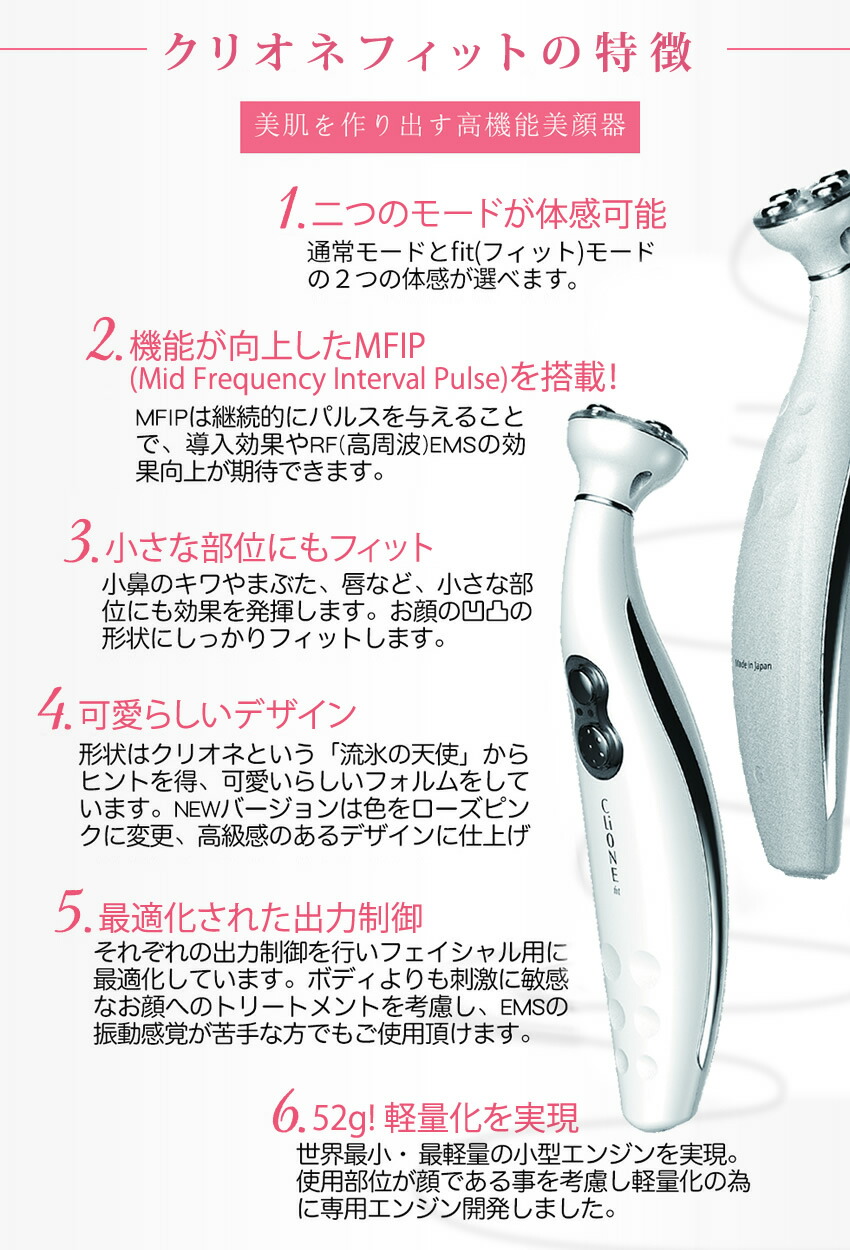 クリオネフィットの特徴

美肌を作り出す高機能美顔器

1. 二つのモードが体感可能
通常モードとfit(フィット)モードの２つの体感が選べます。

2. 機能が向上したMFIP (Mid Frequency Interval Pulse)を搭載！
MFIPは継続的にパルスを与えることで、導入効果やRF(高周波)EMSの効果向上が期待できます。

3. 小さな部位にもフィット
小鼻のキワやまぶた、唇など、小さな部位にも効果を発揮します。お顔の凹凸の形状にしっかりフィットします。

4. 可愛らしいデザイン
形状はクリオネという「流氷の天使」からヒントを得、可愛いらしいフォルムをしています。NEWバージョンは色をローズピンクに変更、高級感のあるデザインに仕上げ

5. 最適化された出力制御
それぞれの出力制御を行いフェイシャル用に最適化しています。ボディよりも刺激に敏感なお顔へのトリートメントを考慮し、EMSの振動感覚が苦手な方でもご使用頂けます。

6. 52g! 軽量化を実現
世界最小・最軽量の小型エンジンを実現。使用部位が顔である事を考慮し軽量化の為に専用エンジン開発しました。

CliONE fit

Made in Japan